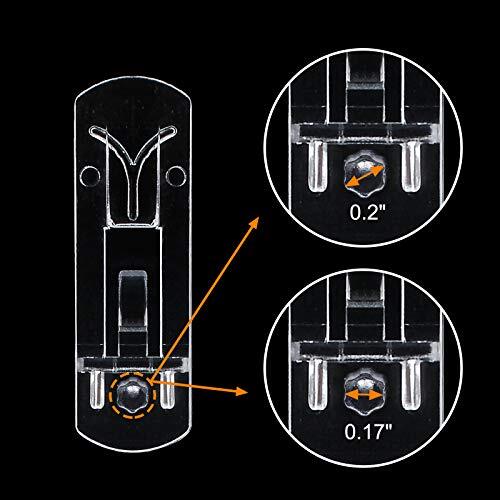 0.2"

0.17"