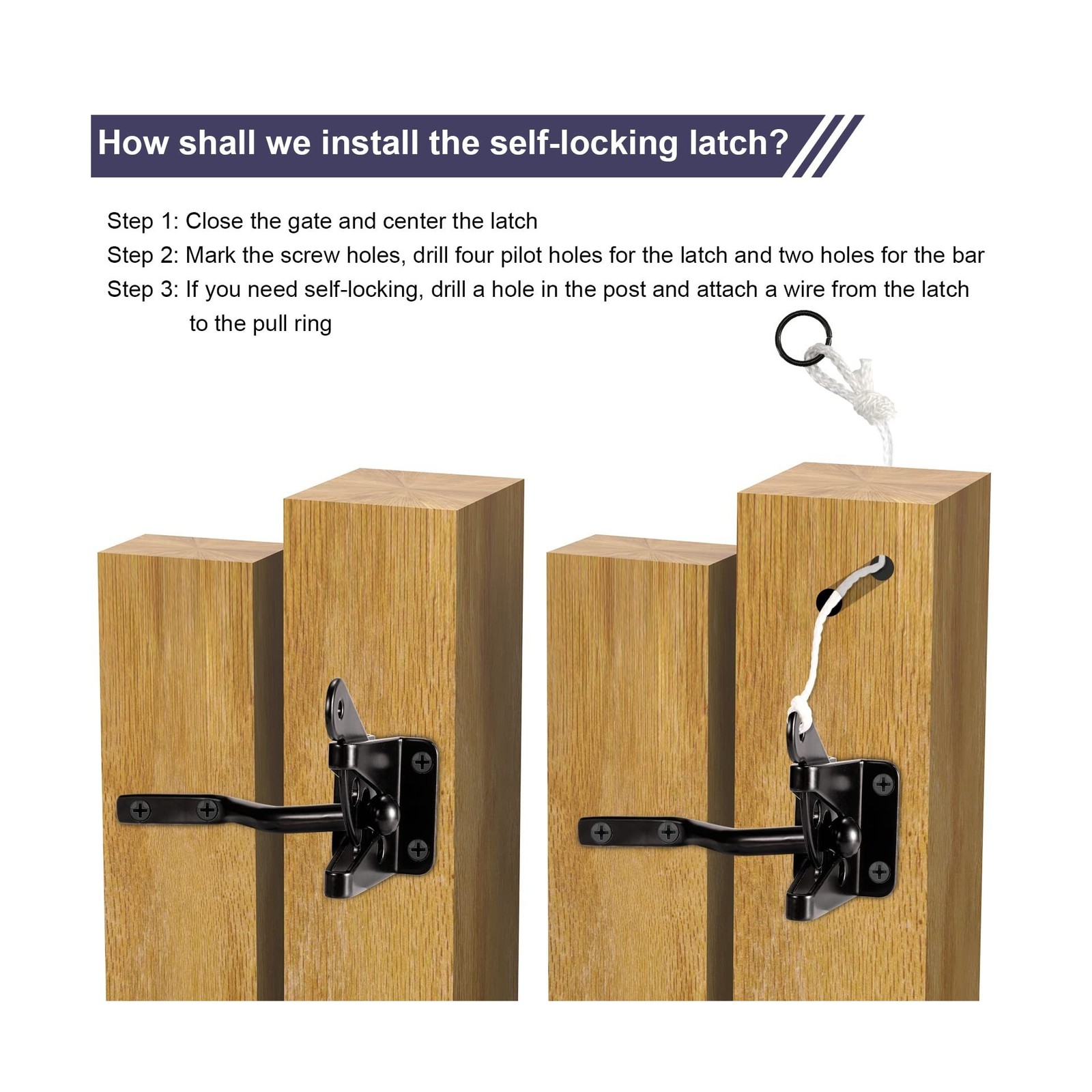 How shall we install the self-locking latch?

Step 1: Close the gate and center the latch

Step 2: Mark the screw holes, drill four pilot holes for the latch and two holes for the bar

Step 3: If you need self-locking, drill a hole in the post and attach a wire from the latch to the pull ring