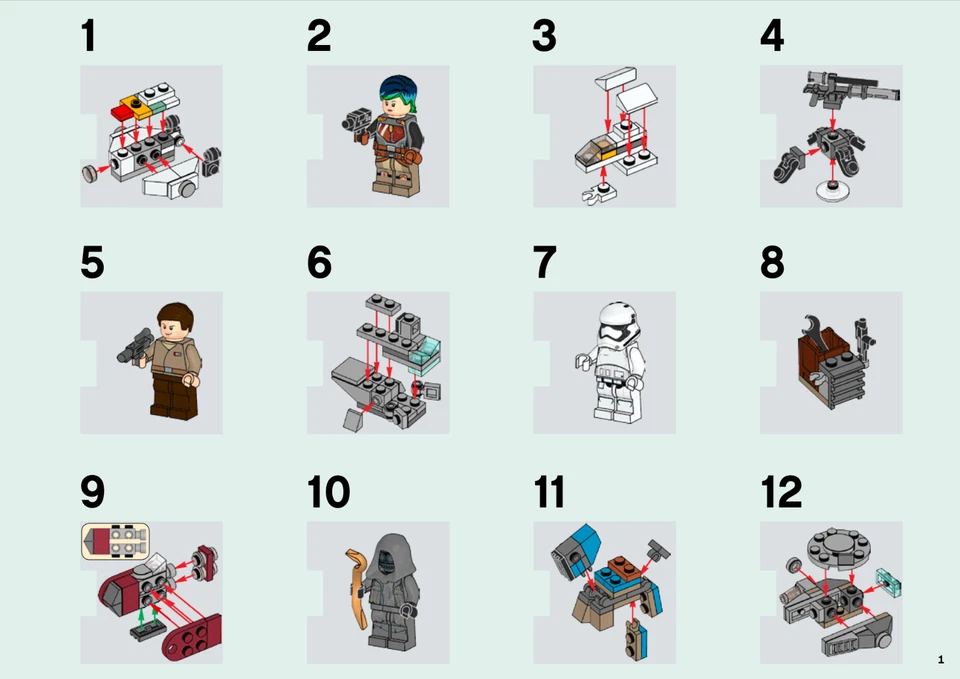 1

2

3

4

5

6

7

8

9

10

11

12

1