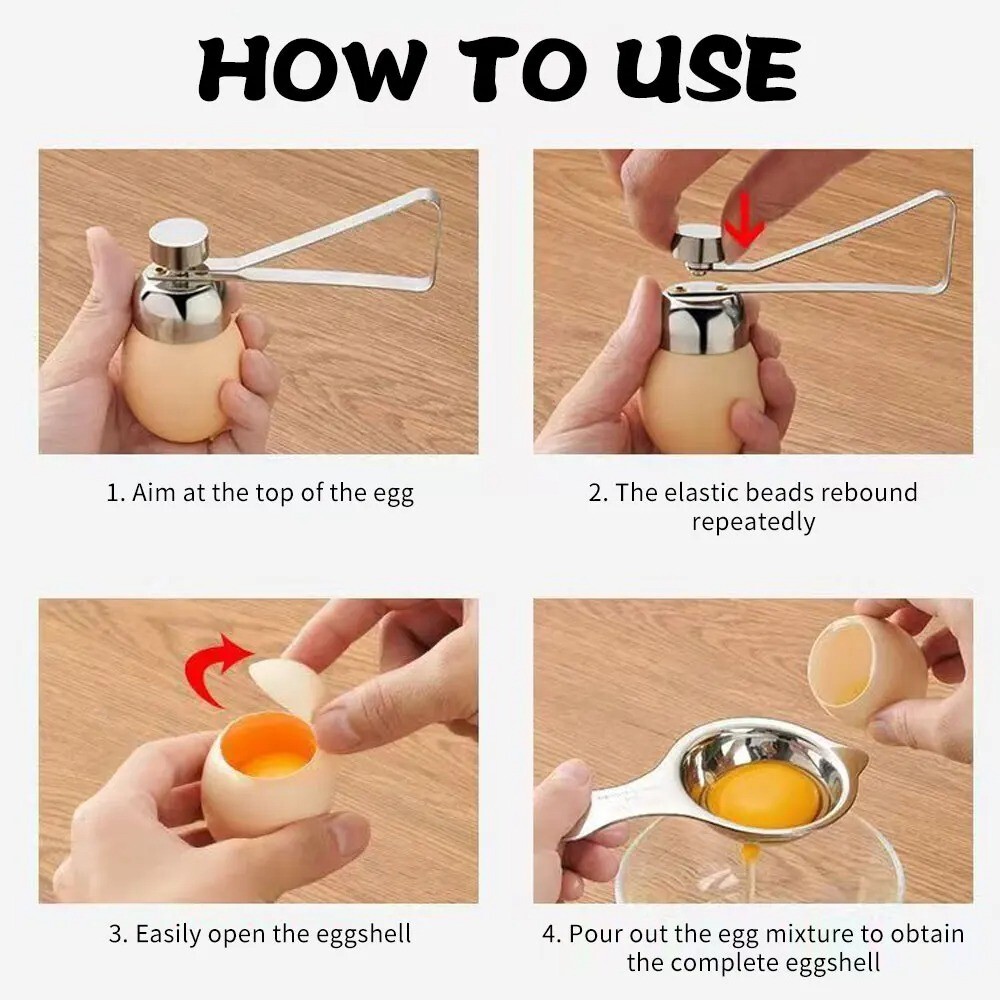 HOW TO USE

1. Aim at the top of the egg

2. The elastic beads rebound repeatedly

3. Easily open the eggshell

4. Pour out the egg mixture to obtain the complete eggshell