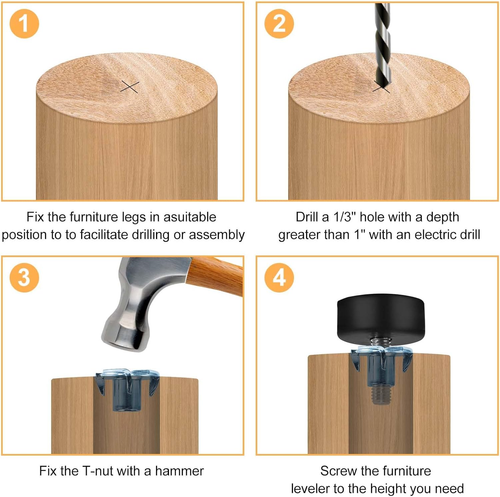 1

Fix the furniture legs in asuitable position to to facilitate drilling or assembly

2

Drill a 1/3" hole with a depth greater than 1" with an electric drill

3

Fix the T-nut with a hammer

4

Screw the furniture leveler to the height you need