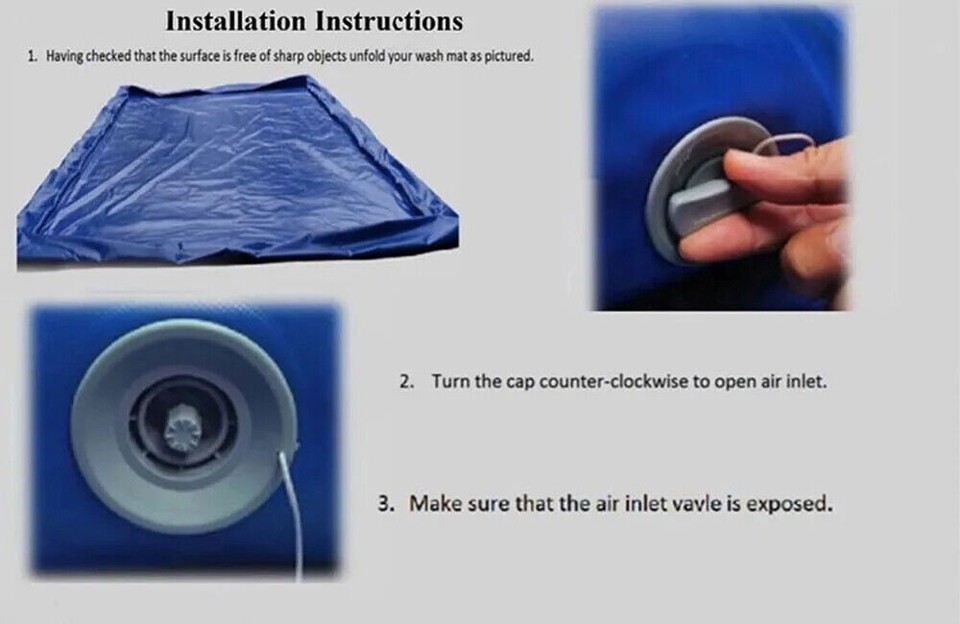 Installation Instructions

1. Having checked that the surface is free of sharp objects unfold your wash mat as pictured.

2. Turn the cap counter-clockwise to open air inlet.

3. Make sure that the air inlet vavle is exposed.