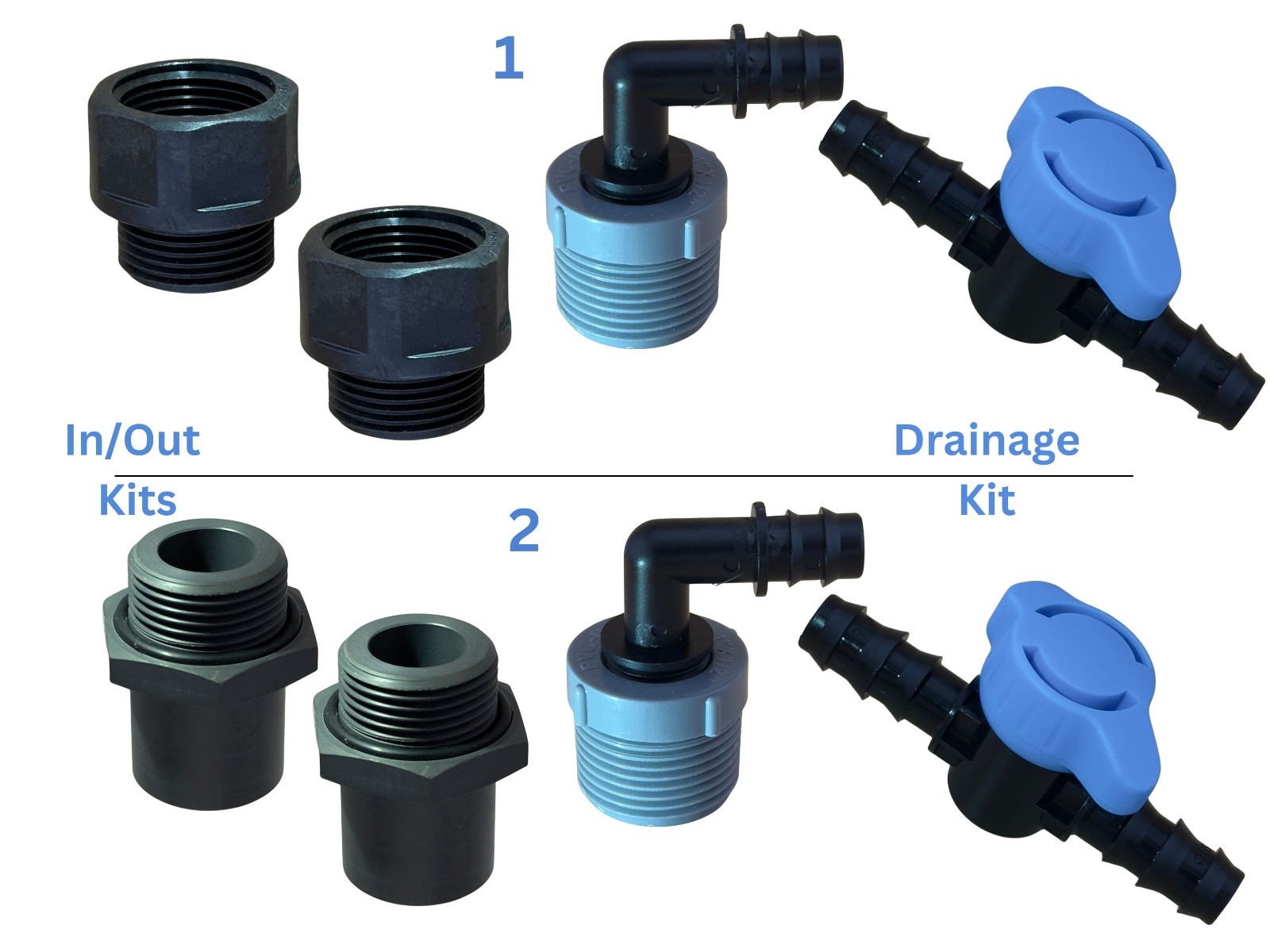 1

In/Out

Kits

Drainage

Kit

2