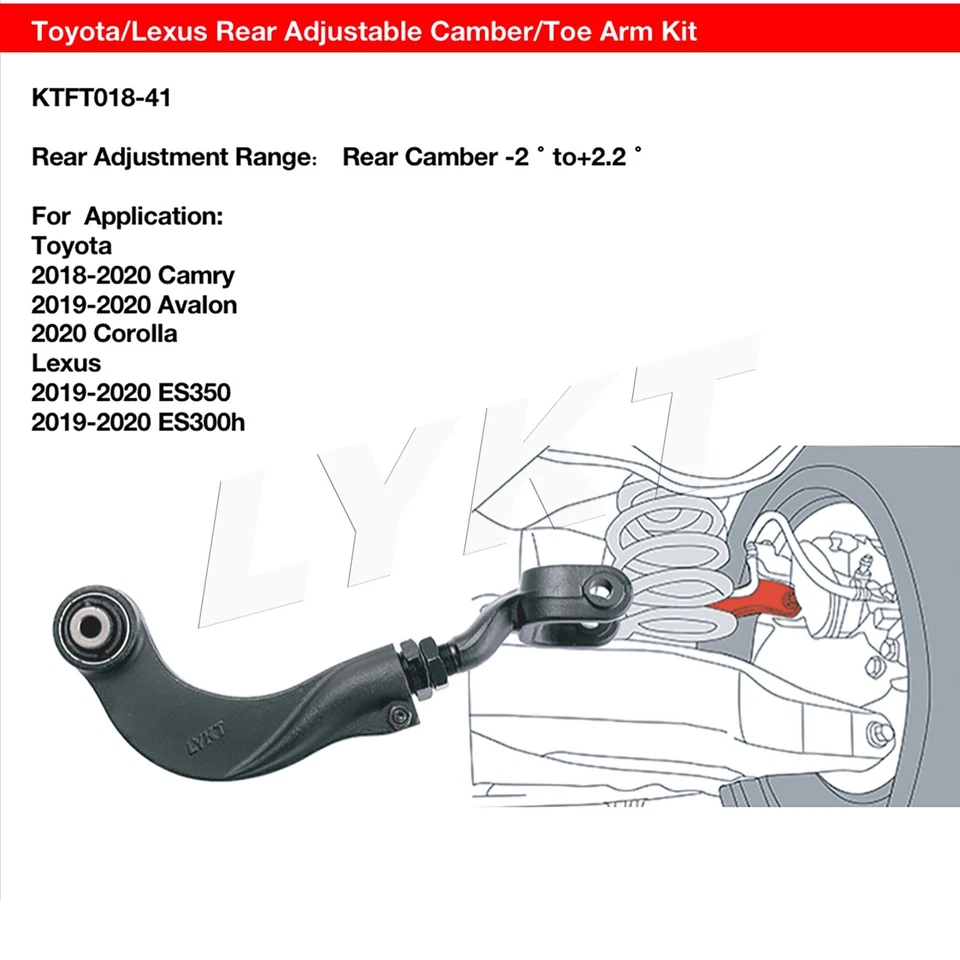 Toyota/Lexus Rear Adjustable Camber/Toe Arm Kit

KTFT018-41

Rear Adjustment Range: Rear Camber -2 ° to+2.2 °

For Application:
Toyota
2018-2020 Camry
2019-2020 Avalon
2020 Corolla
Lexus
2019-2020 ES350
2019-2020 ES300h

LYKT

LYKT