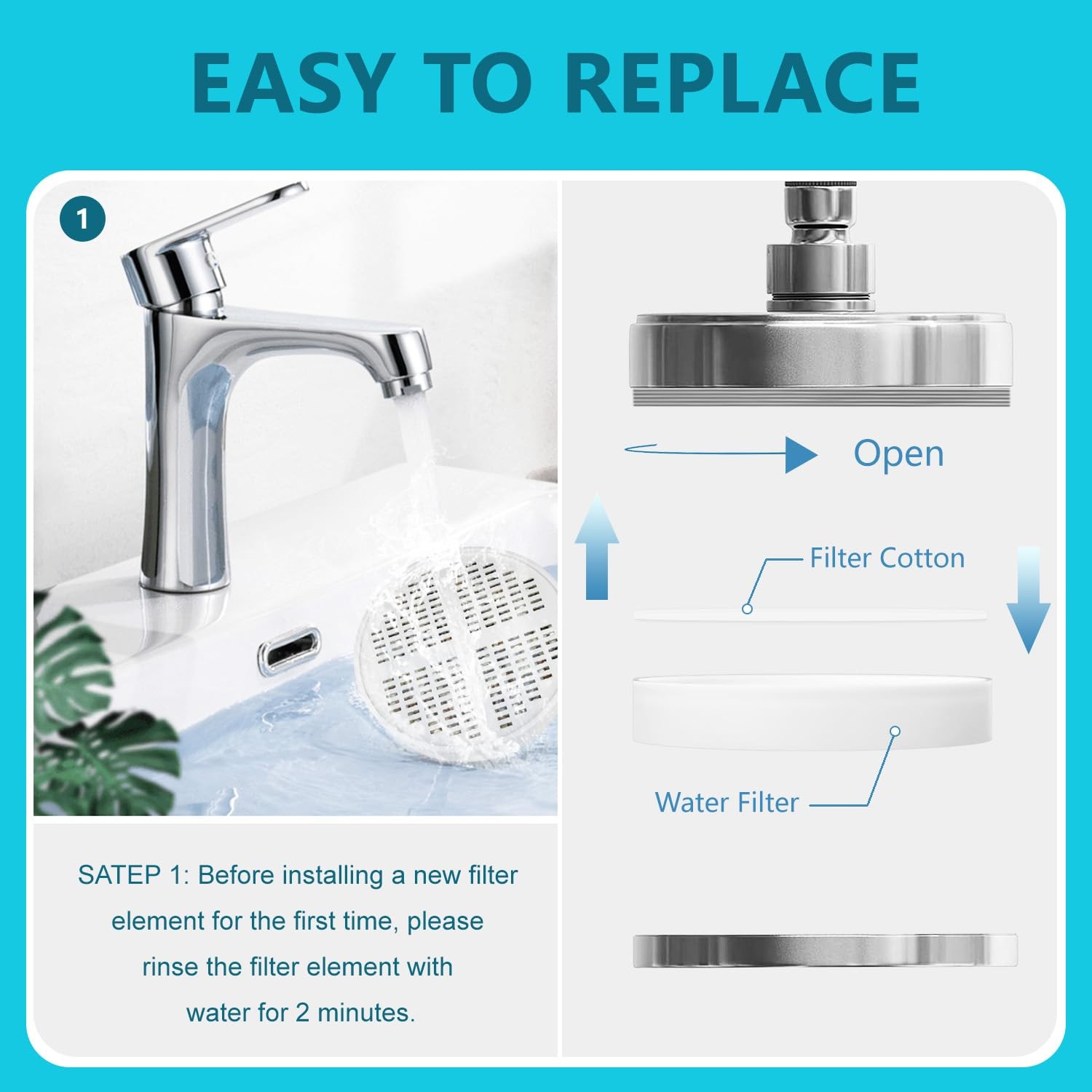 EASY TO REPLACE

1

SATEP 1: Before installing a new filter element for the first time, please rinse the filter element with water for 2 minutes.

Open

Filter Cotton

Water Filter