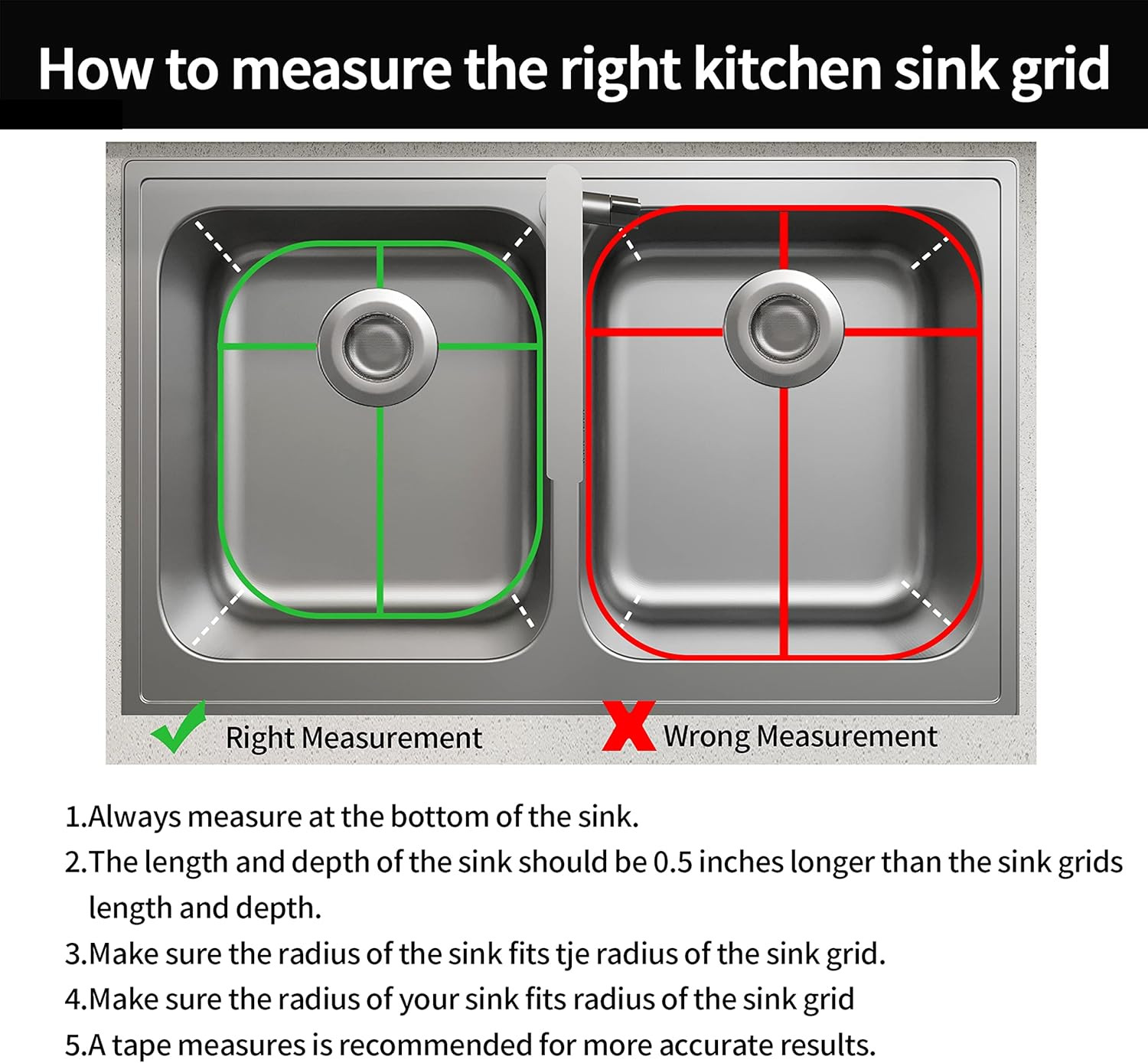 How to measure the right kitchen sink grid

Right Measurement

Wrong Measurement

1.Always measure at the bottom of the sink.

2.The length and depth of the sink should be 0.5 inches longer than the sink grids length and depth.

3.Make sure the radius of the sink fits tje radius of the sink grid.

4.Make sure the radius of your sink fits radius of the sink grid

5.A tape measures is recommended for more accurate results.