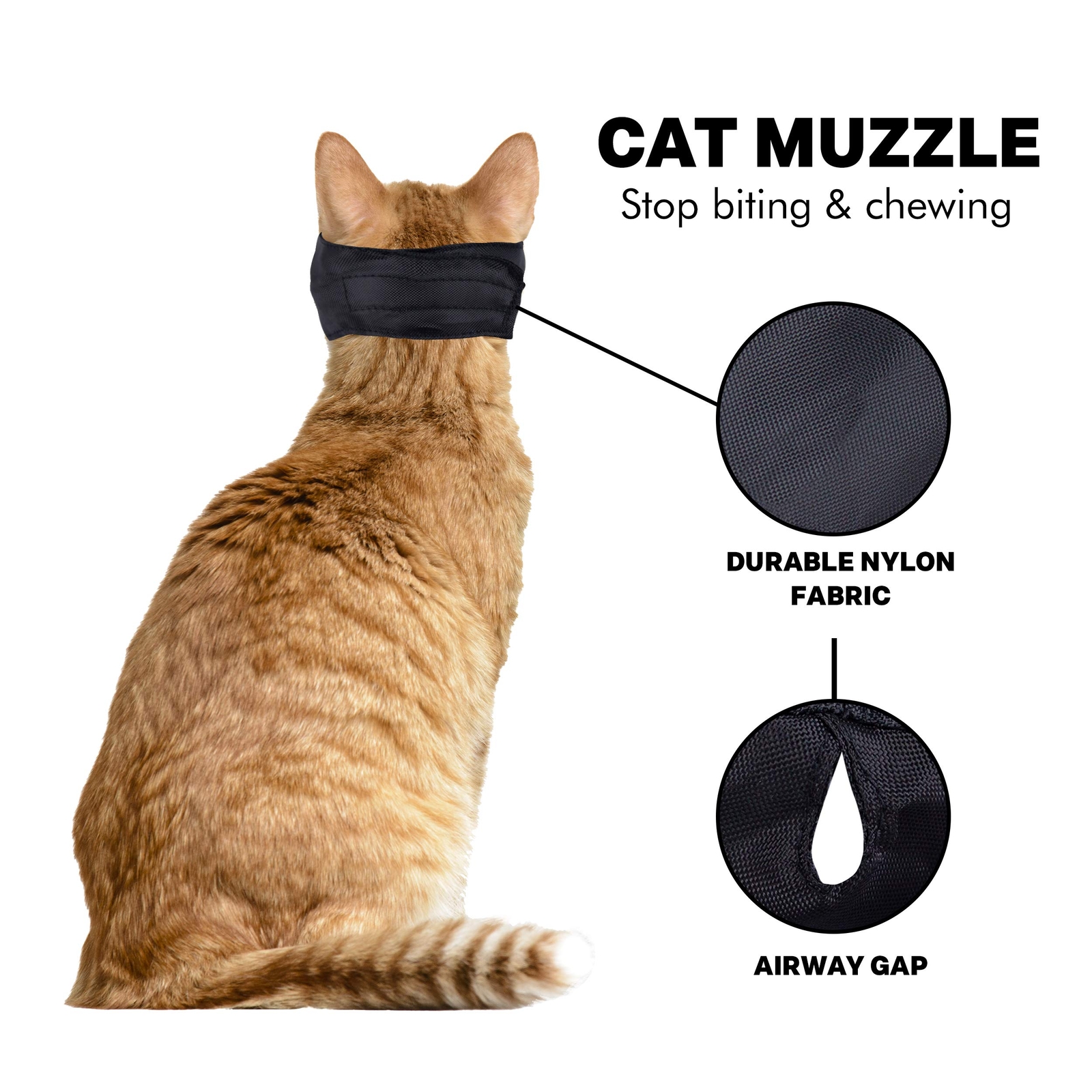 CAT MUZZLE
Stop biting & chewing

DURABLE NYLON FABRIC

AIRWAY GAP