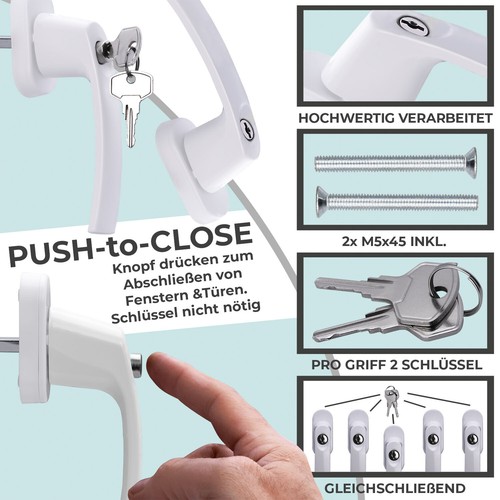 PUSH-to-CLOSE

Knopf drücken zum Abschließen von Fenstern &Türen. Schlüssel nicht nötig

HOCHWERTIG VERARBEITET

2x M5x45 INKL.

PRO GRIFF 2 SCHLÜSSEL

GLEICHSCHLIEßEND