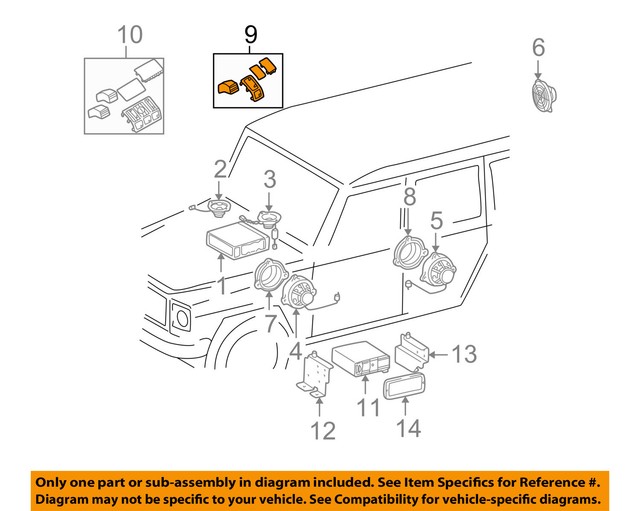 10
9
6
2
3
8
5
1
7
4
13
11
12
14

Only one part or sub-assembly in diagram included. See Item Specifics for Reference #.
Diagram may not be specific to your vehicle. See Compatibility for vehicle-specific diagrams.