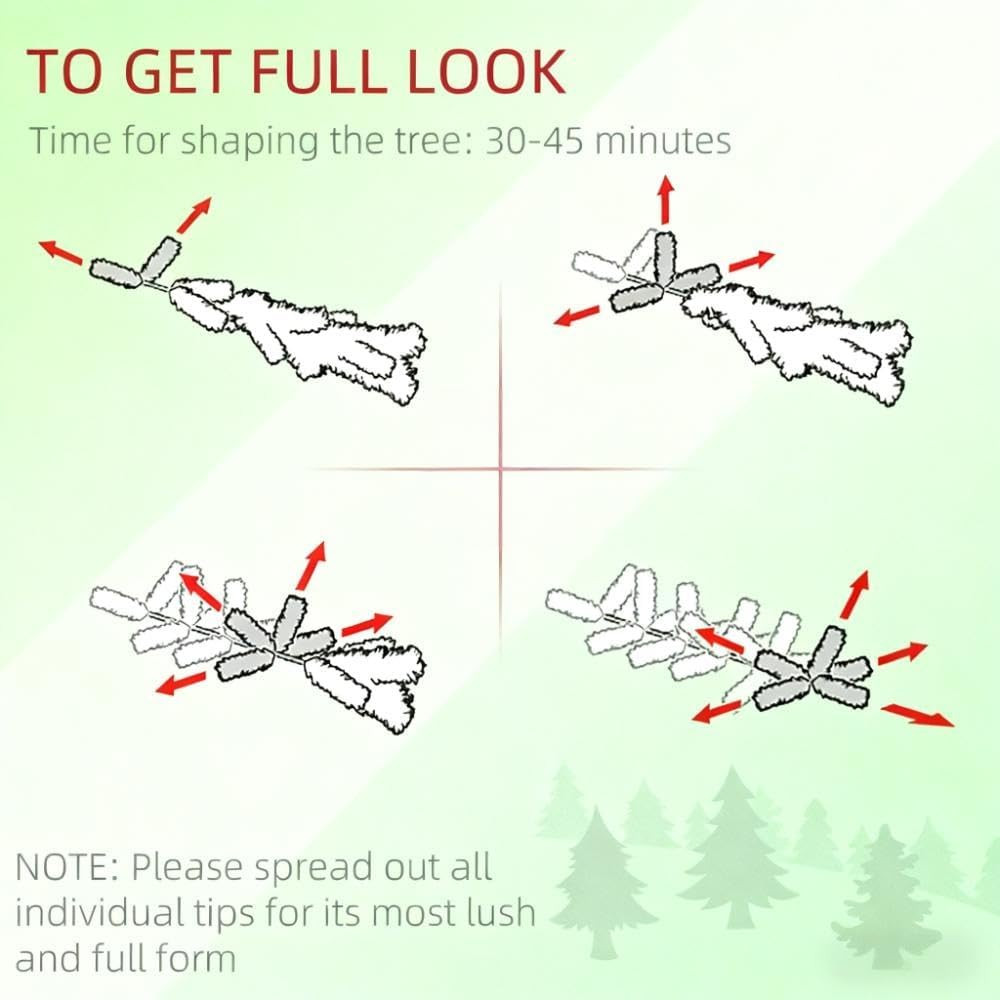 TO GET FULL LOOK

Time for shaping the tree: 30-45 minutes

NOTE: Please spread out all individual tips for its most lush and full form