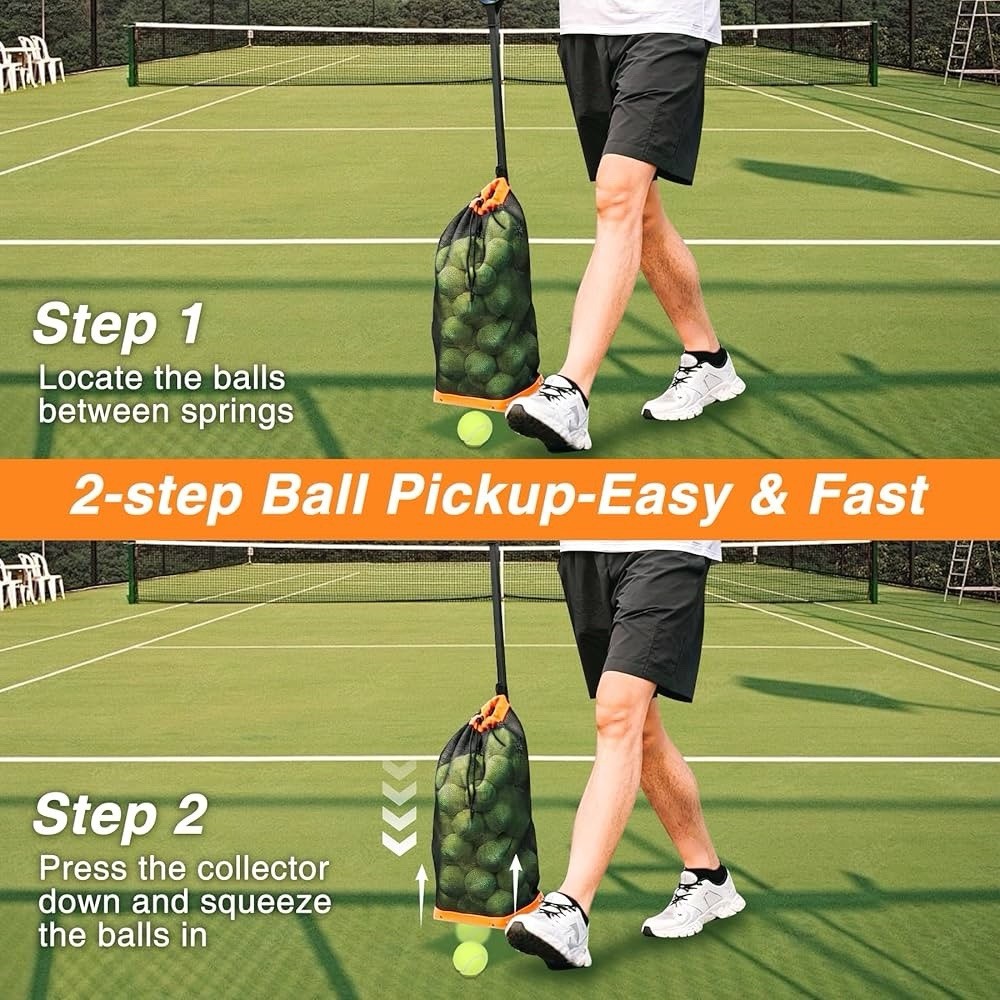 Step 1
Locate the balls between springs

2-step Ball Pickup-Easy & Fast

Step 2
Press the collector down and squeeze the balls in