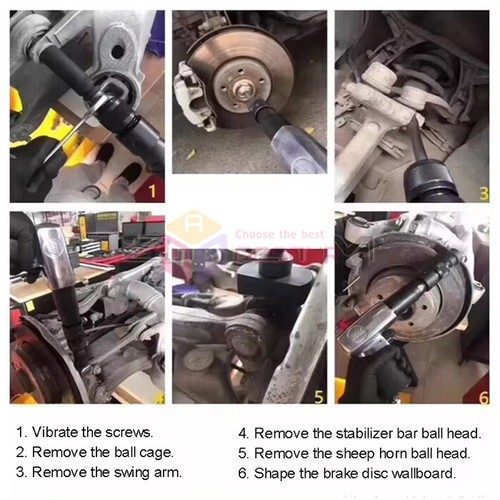 1

3

Choose the best

5

6

1. Vibrate the screws.
2. Remove the ball cage.
3. Remove the swing arm.

4. Remove the stabilizer bar ball head.
5. Remove the sheep horn ball head.
6. Shape the brake disc wallboard.