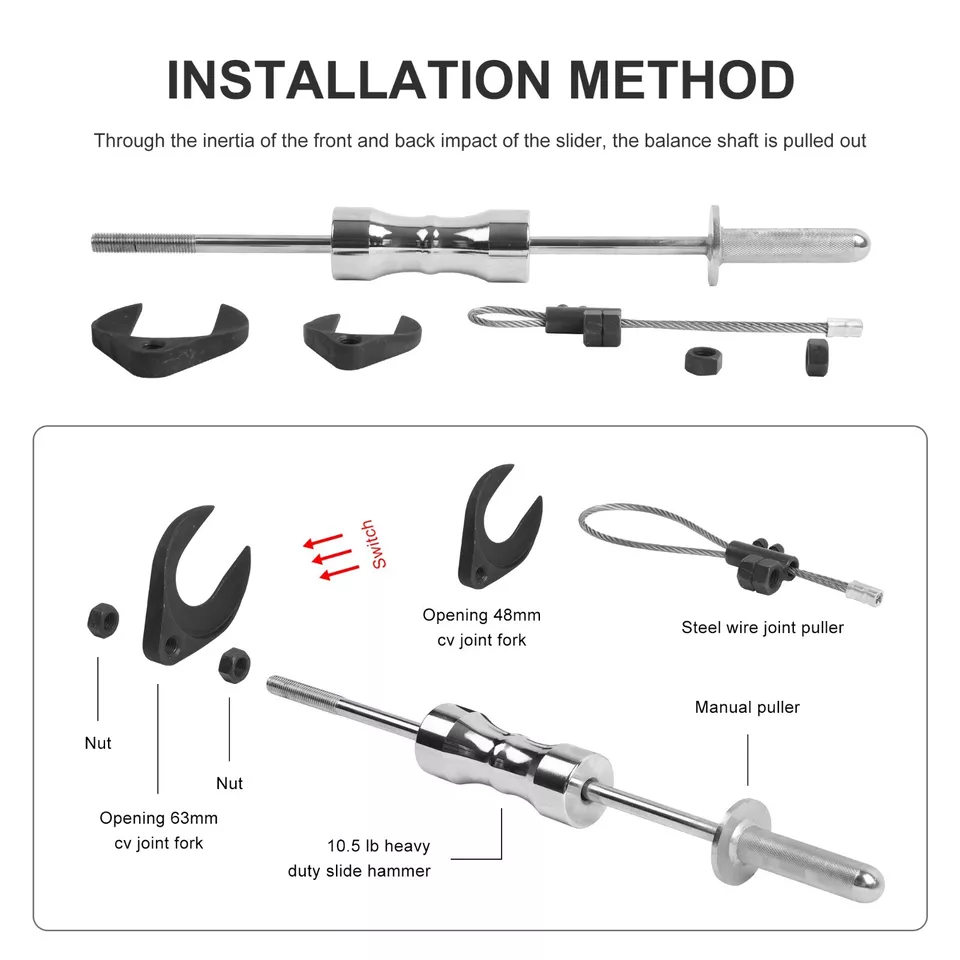 INSTALLATION METHOD

Through the inertia of the front and back impact of the slider, the balance shaft is pulled out

Switch

Opening 48mm
cv joint fork

Steel wire joint puller

Manual puller

Nut

Nut

Opening 63mm
cv joint fork

10.5 lb heavy
duty slide hammer