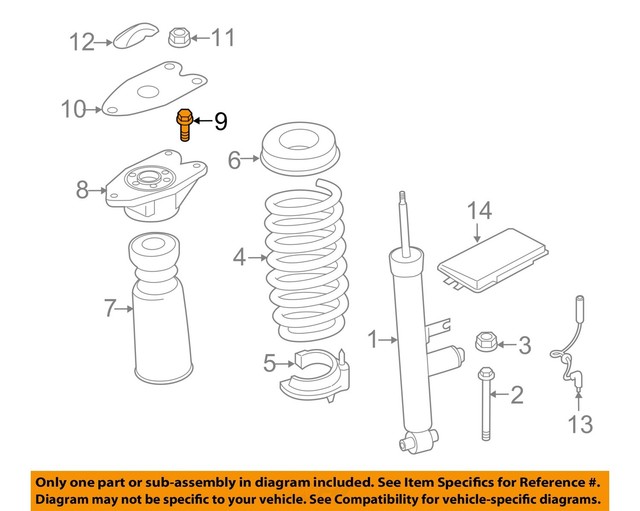 12
11
10
9
6
8
14
4
7
1
3
5
2
13

Only one part or sub-assembly in diagram included. See Item Specifics for Reference #.
Diagram may not be specific to your vehicle. See Compatibility for vehicle-specific diagrams.