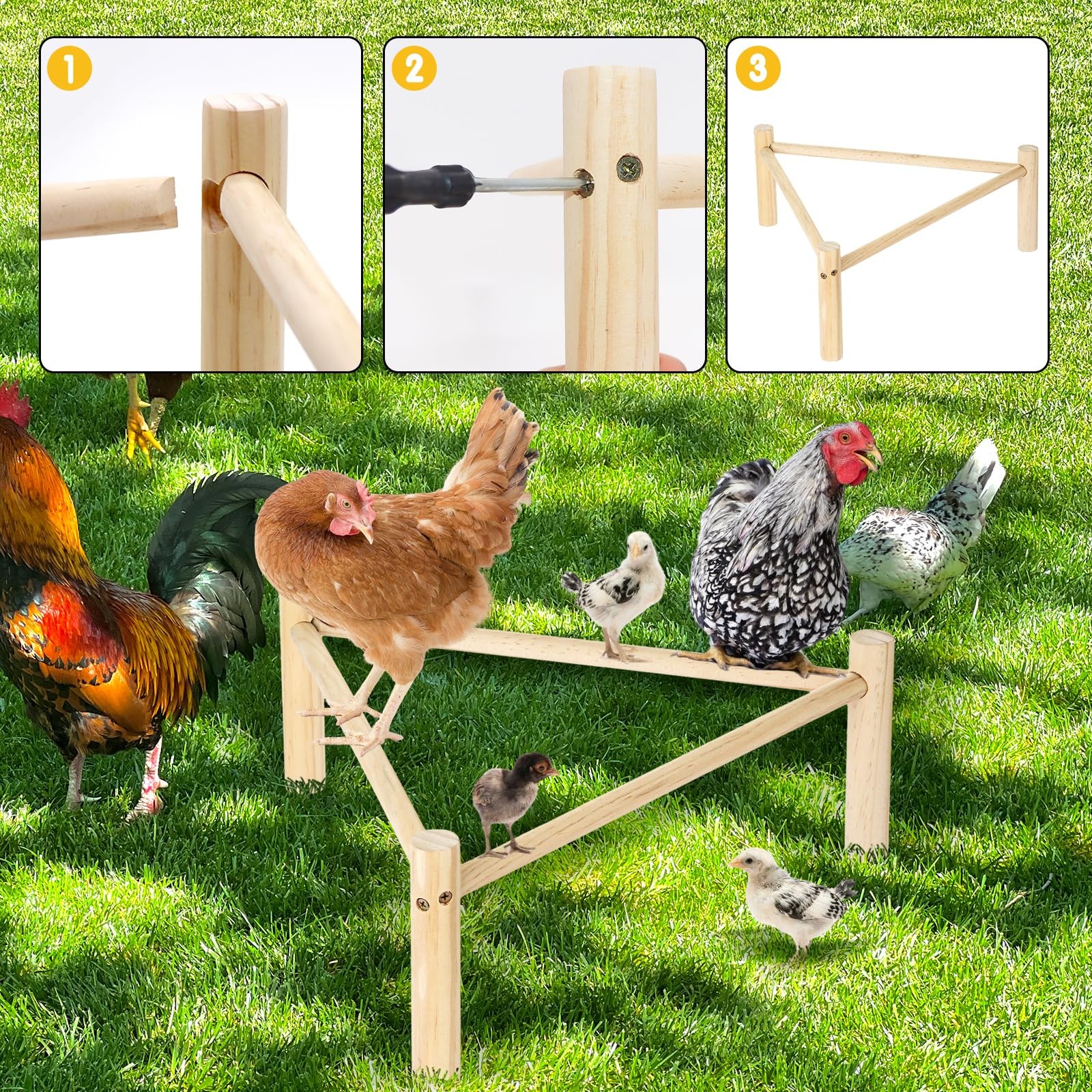 1

2

3