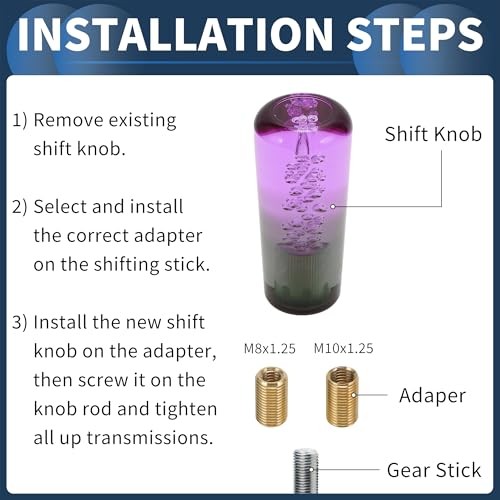 INSTALLATION STEPS

1) Remove existing shift knob.

2) Select and install the correct adapter on the shifting stick.

3) Install the new shift knob on the adapter, then screw it on the knob rod and tighten all up transmissions.

Shift Knob

M8x1.25

M10x1.25

Adaper

Gear Stick