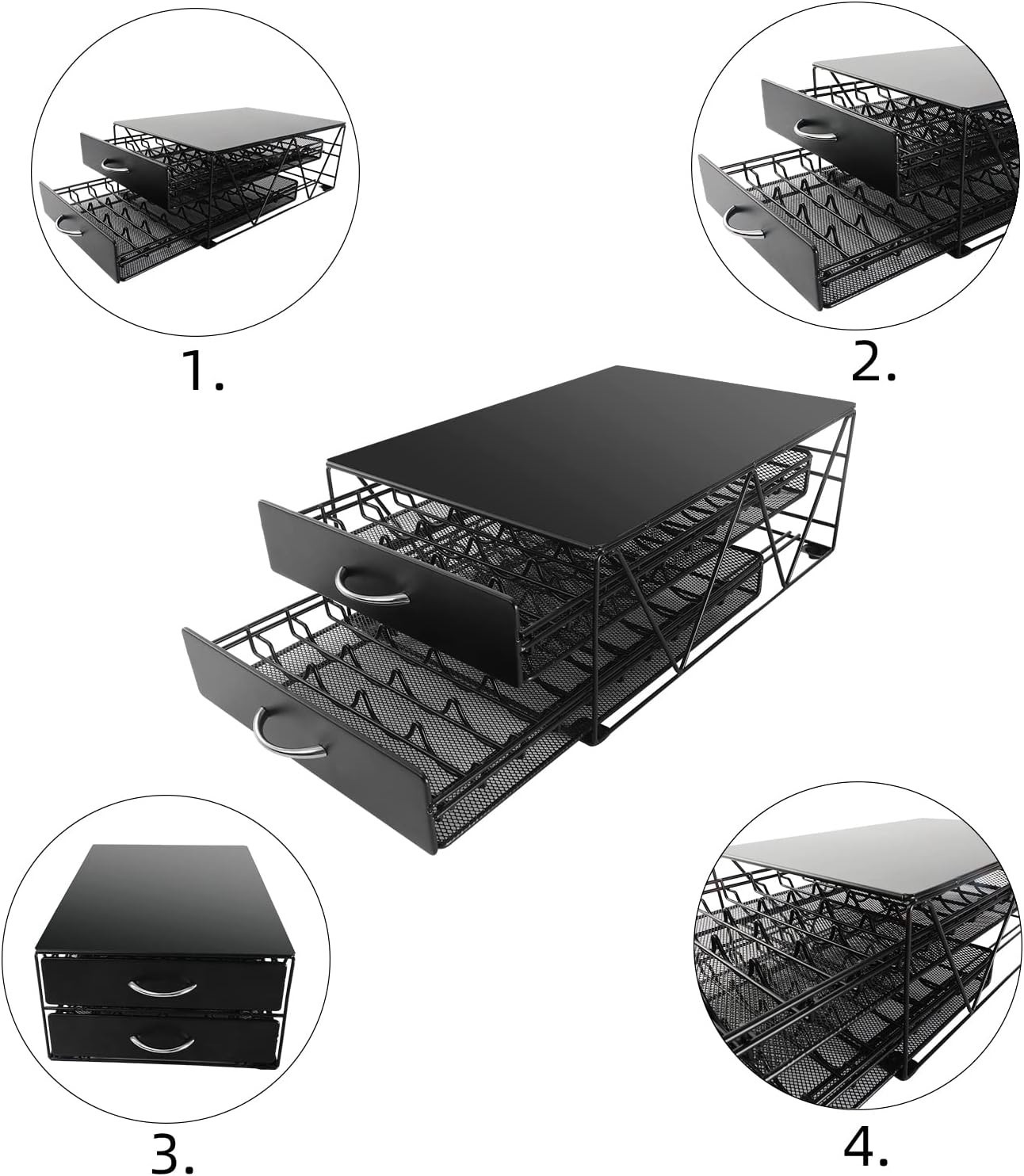 1.

2.

3.

4.