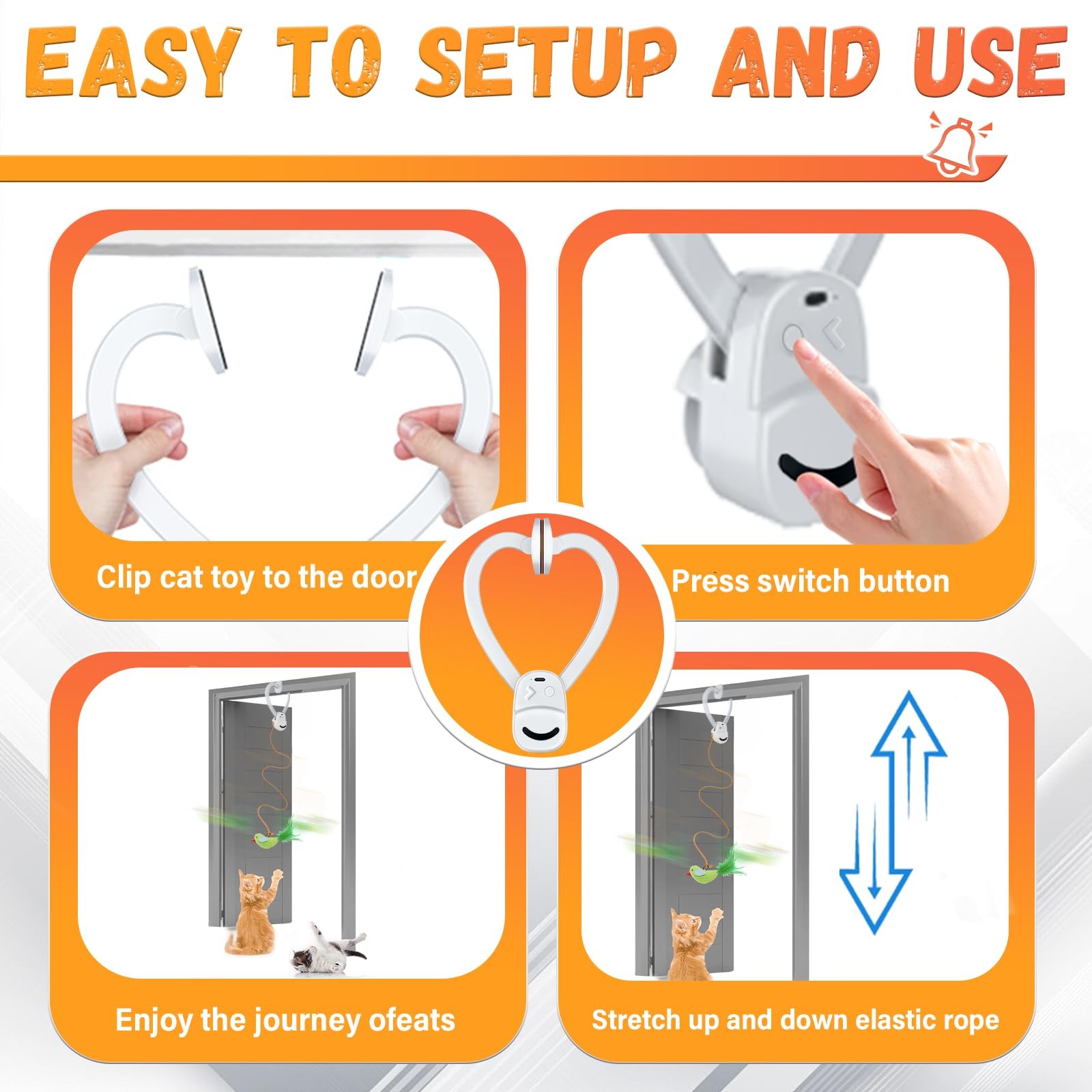 EASY TO SETUP AND USE

Clip cat toy to the door

Press switch button

Enjoy the journey ofeats

Stretch up and down elastic rope