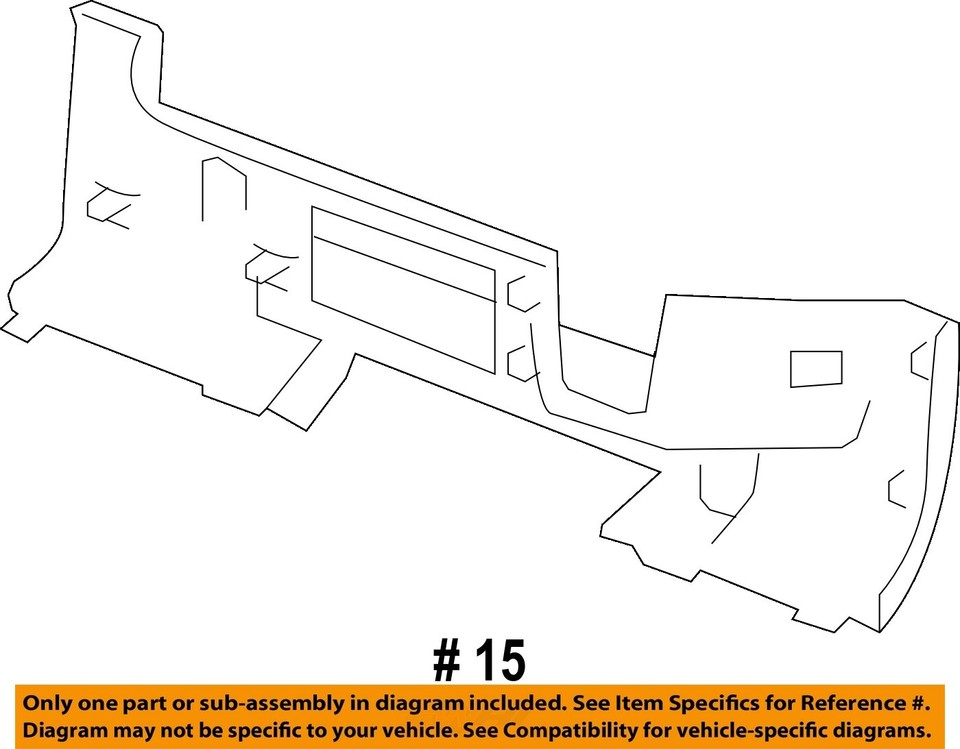 # 15

Only one part or sub-assembly in diagram included. See Item Specifics for Reference #.
Diagram may not be specific to your vehicle. See Compatibility for vehicle-specific diagrams.