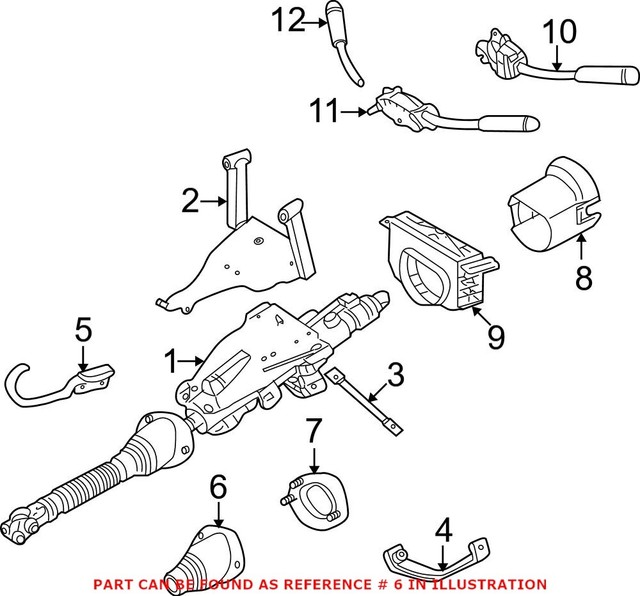 12
10
11
2
8
9
5
1
3
7
6
4
PART CAN BE FOUND AS REFERENCE # 6 IN ILLUSTRATION