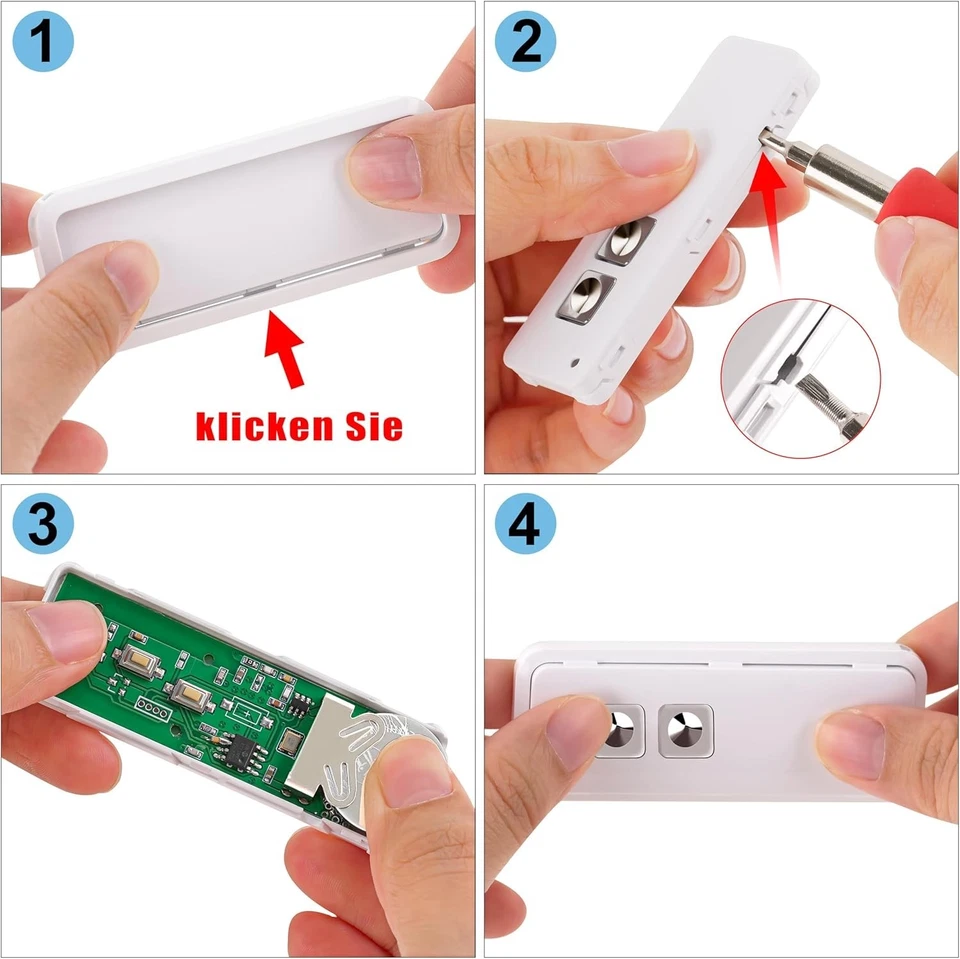 1

klicken Sie

2

3

4