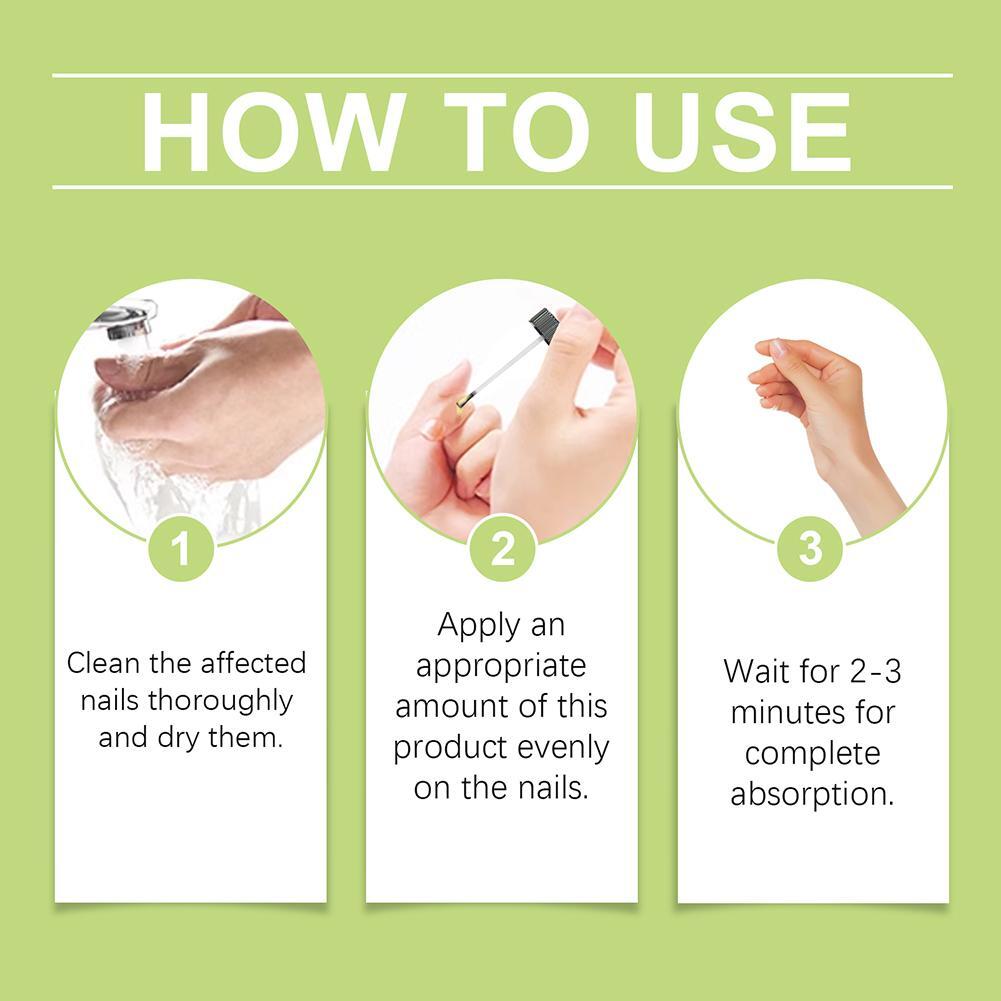 HOW TO USE

1

Clean the affected nails thoroughly and dry them.

2

Apply an appropriate amount of this product evenly on the nails.

3

Wait for 2-3 minutes for complete absorption.