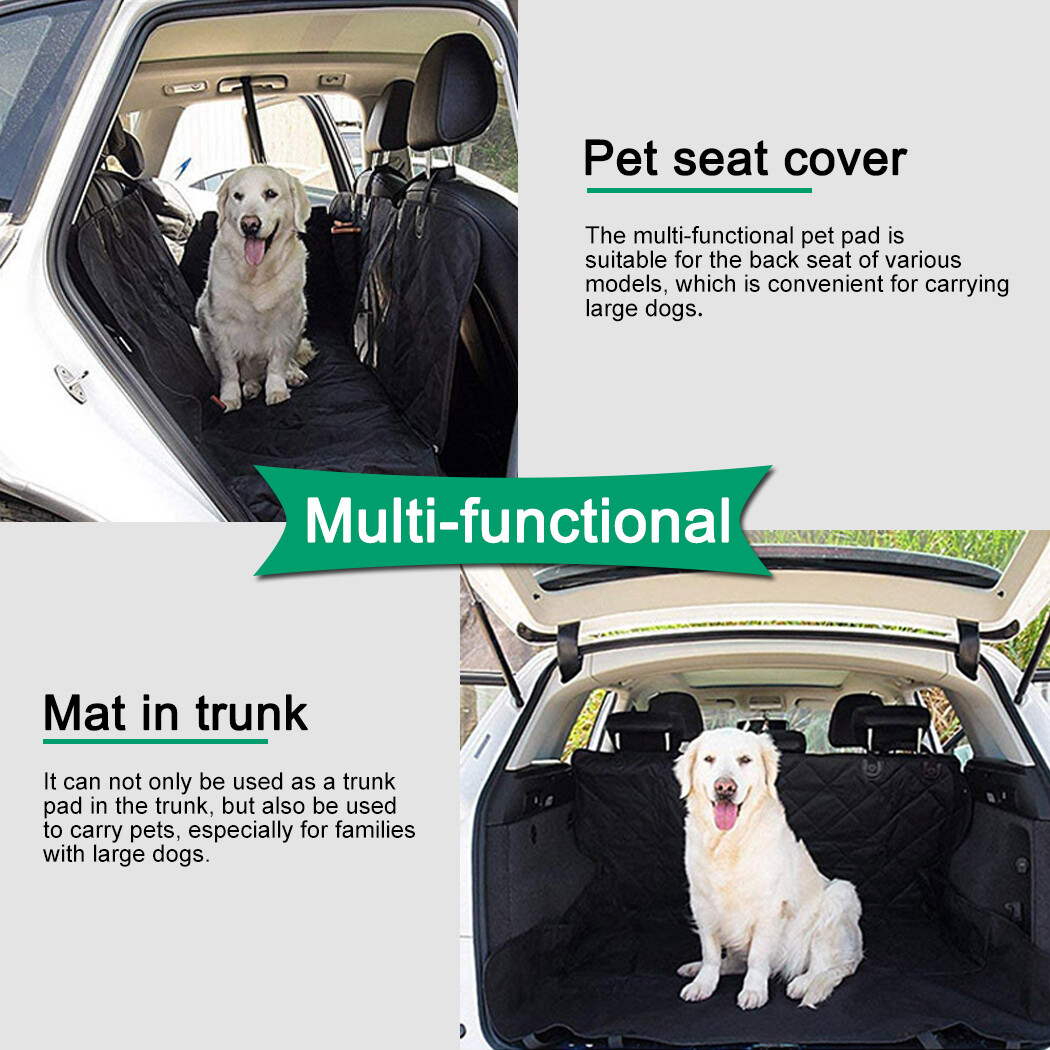 Pet seat cover

The multi-functional pet pad is suitable for the back seat of various models, which is convenient for carrying large dogs.

Multi-functional

Mat in trunk

It can not only be used as a trunk pad in the trunk, but also be used to carry pets, especially for families with large dogs.