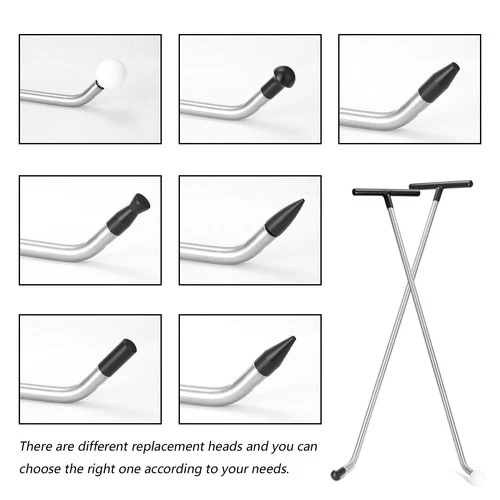 There are different replacement heads and you can choose the right one according to your needs.