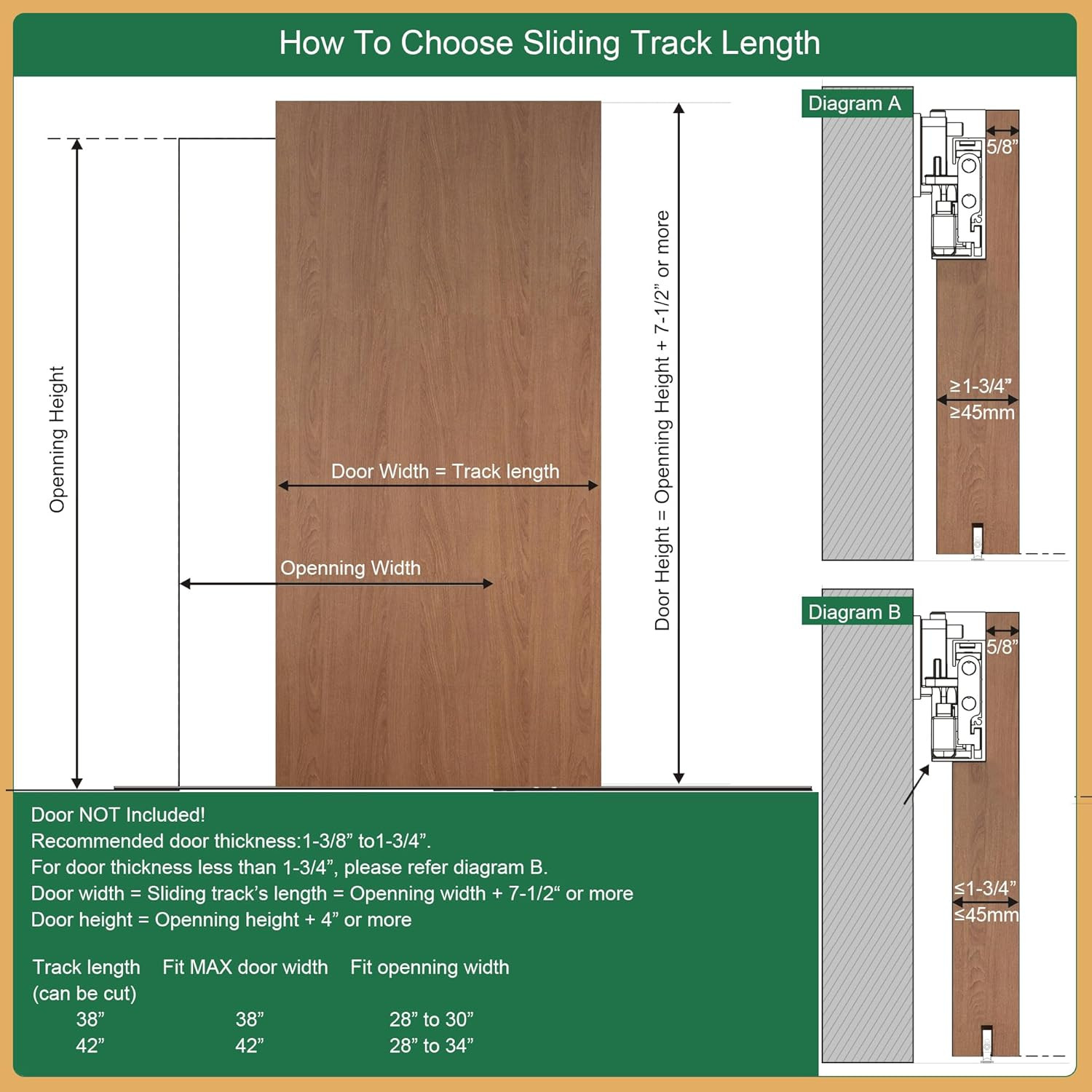 How To Choose Sliding Track Length

Openning Height

Door Width = Track length

Openning Width

Door Height = Openning Height + 7-1/2” or more

Diagram A

5/8”

≥1-3/4”
≥45mm

Diagram B

5/8”

≤1-3/4”
≤45mm

Door NOT Included!
Recommended door thickness:1-3/8” to1-3/4”.
For door thickness less than 1-3/4”, please refer diagram B.
Door width = Sliding track’s length = Openning width + 7-1/2“ or more
Door height = Openning height + 4” or more

| Track length (can be cut) | Fit MAX door width | Fit openning width |
|---|---|---|
| 38” | 38” | 28” to 30” |
| 42” | 42” | 28” to 34” |