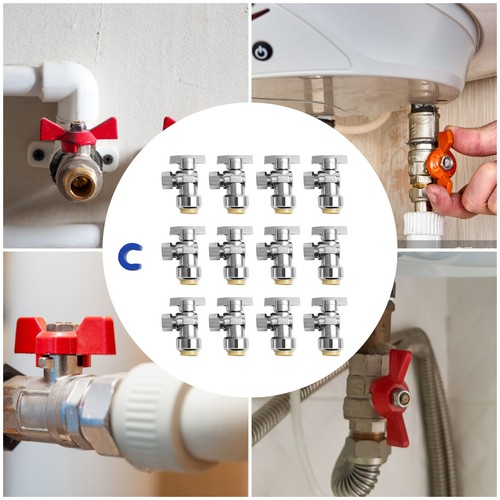 C