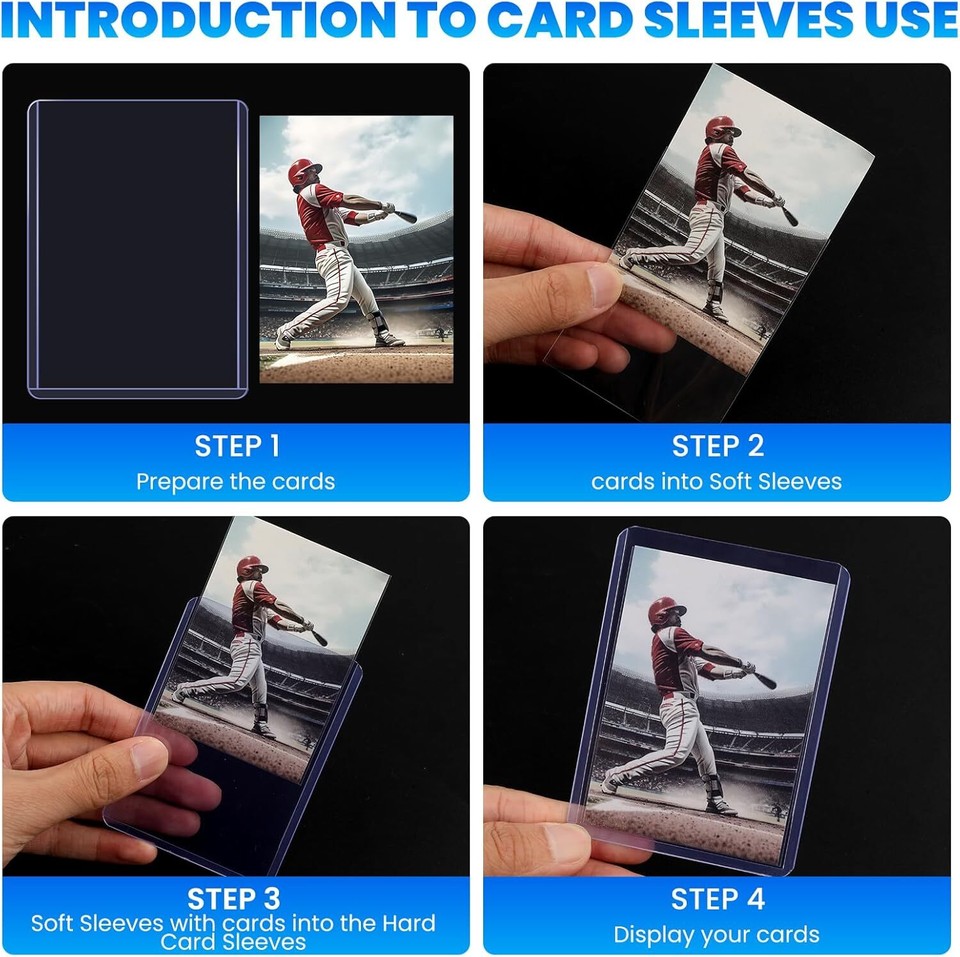 INTRODUCTION TO CARD SLEEVES USE

STEP 1
Prepare the cards

STEP 2
cards into Soft Sleeves

STEP 3
Soft Sleeves with cards into the Hard Card Sleeves

STEP 4
Display your cards