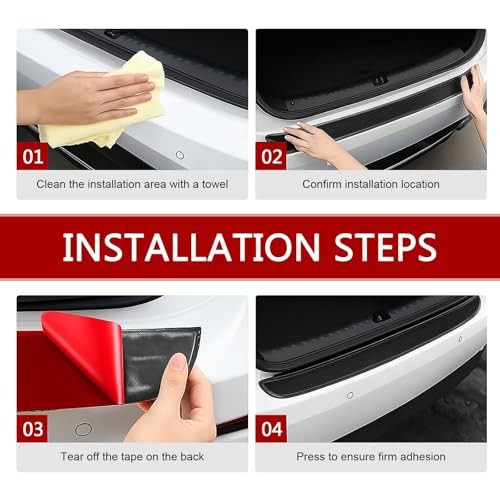 01
Clean the installation area with a towel

02
Confirm installation location

INSTALLATION STEPS

03
Tear off the tape on the back

04
Press to ensure firm adhesion