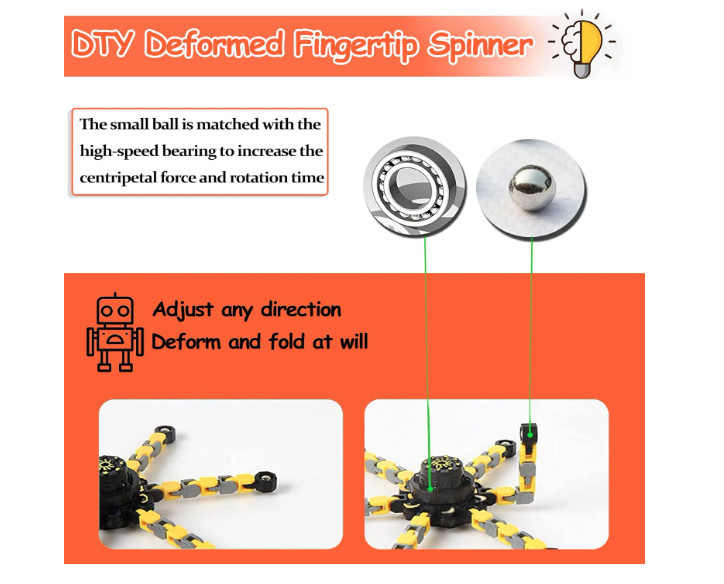 DTY Deformed Fingertip Spinner

The small ball is matched with the high-speed bearing to increase the centripetal force and rotation time

Adjust any direction
Deform and fold at will