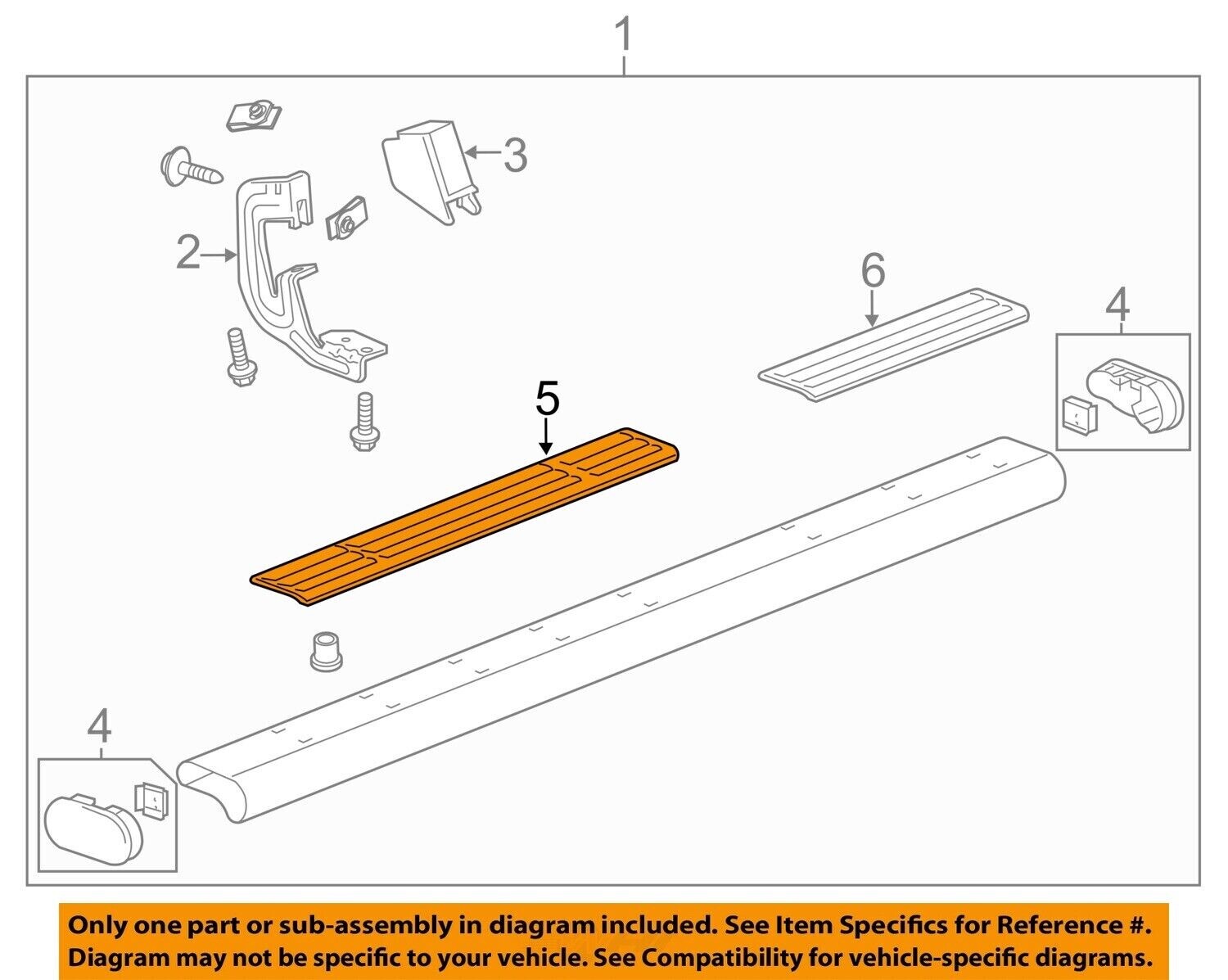 1
3
2
6
4
5
4

Only one part or sub-assembly in diagram included. See Item Specifics for Reference #.
Diagram may not be specific to your vehicle. See Compatibility for vehicle-specific diagrams.