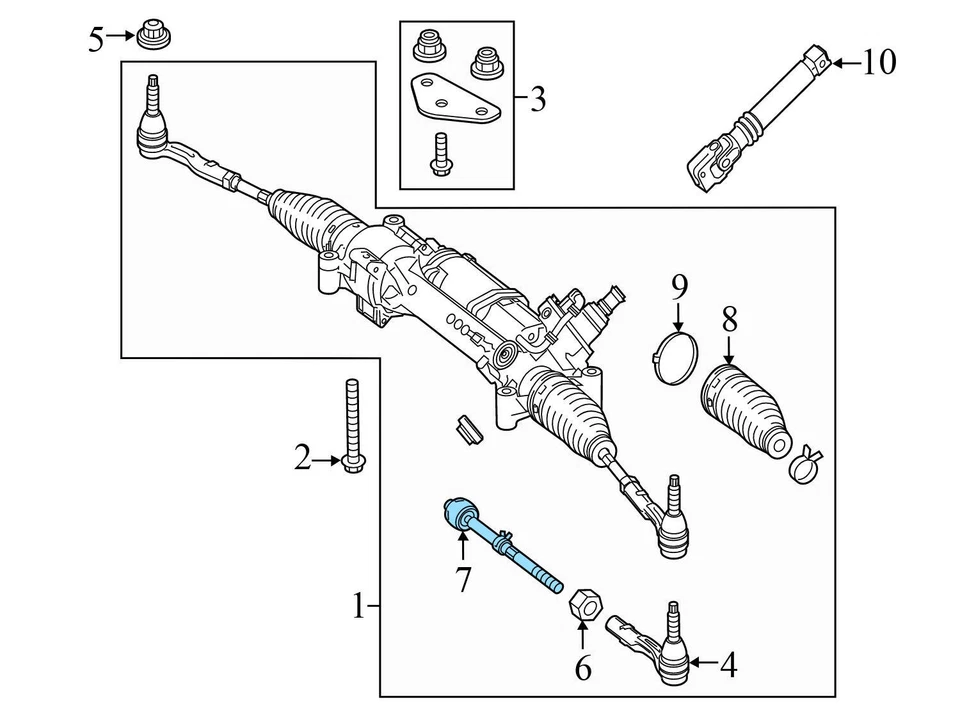 5
3
10
9
8
2
7
1
6
4