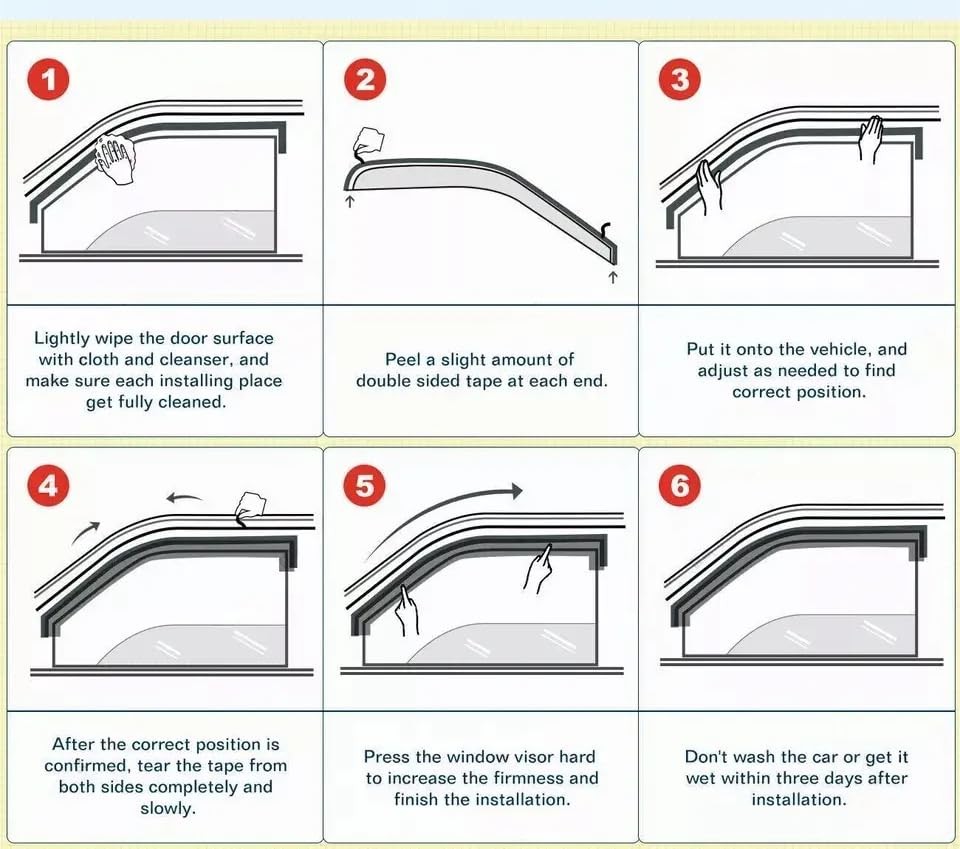 1

Lightly wipe the door surface with cloth and cleanser, and make sure each installing place get fully cleaned.

2

Peel a slight amount of double sided tape at each end.

3

Put it onto the vehicle, and adjust as needed to find correct position.

4

After the correct position is confirmed, tear the tape from both sides completely and slowly.

5

Press the window visor hard to increase the firmness and finish the installation.

6

Don't wash the car or get it wet within three days after installation.