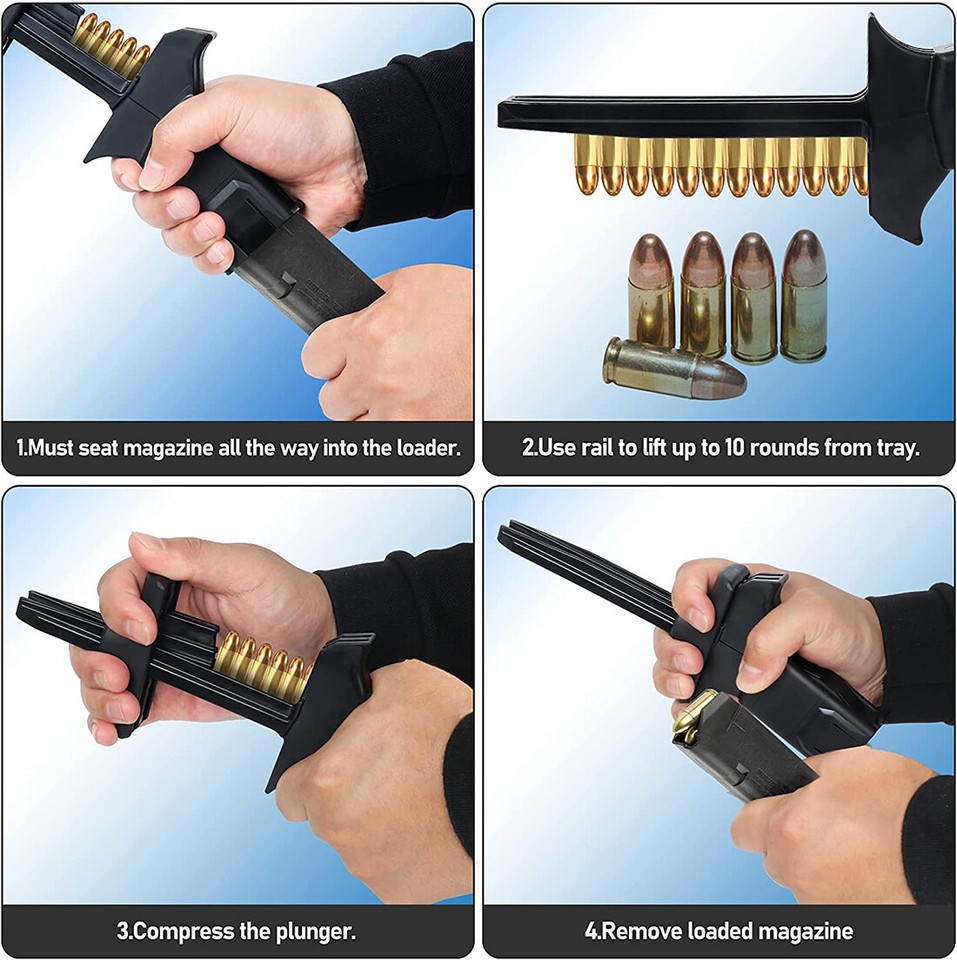 1.Must seat magazine all the way into the loader.

2.Use rail to lift up to 10 rounds from tray.

3.Compress the plunger.

4.Remove loaded magazine