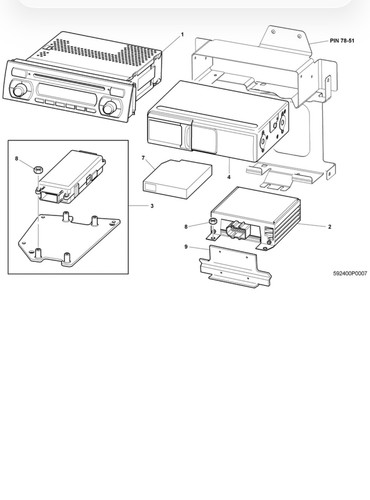 1

PIN 78-51

8

7

4

3

8

2

9

592400P0007