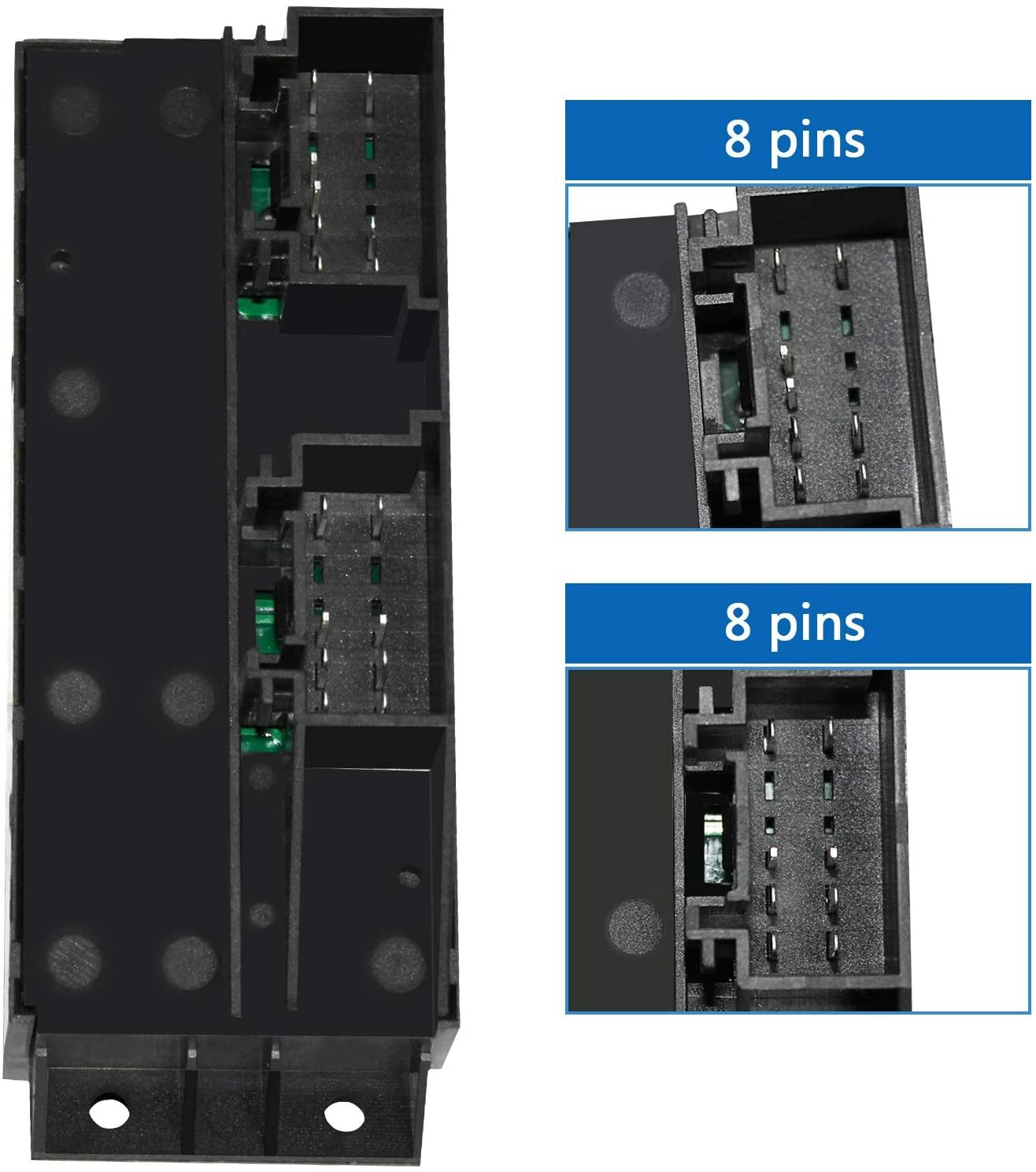 8 pins

8 pins