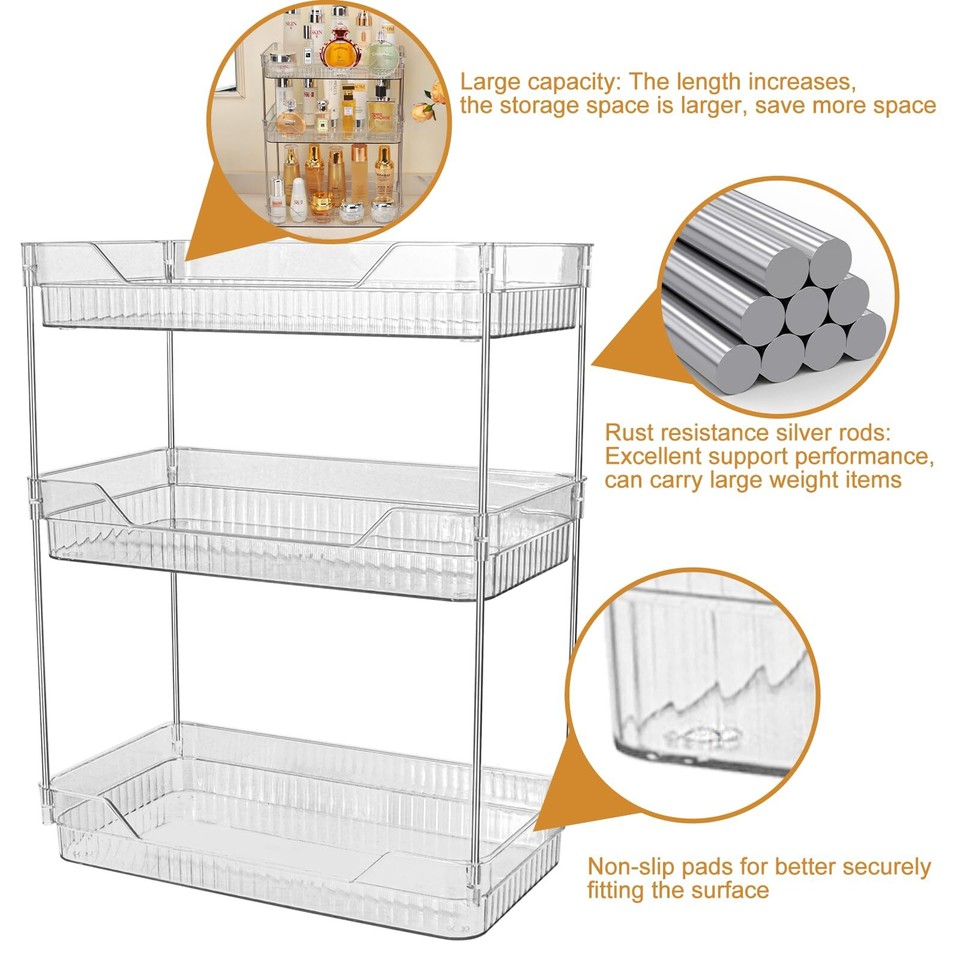 Large capacity: The length increases, the storage space is larger, save more space

Rust resistance silver rods: Excellent support performance, can carry large weight items

Non-slip pads for better securely fitting the surface