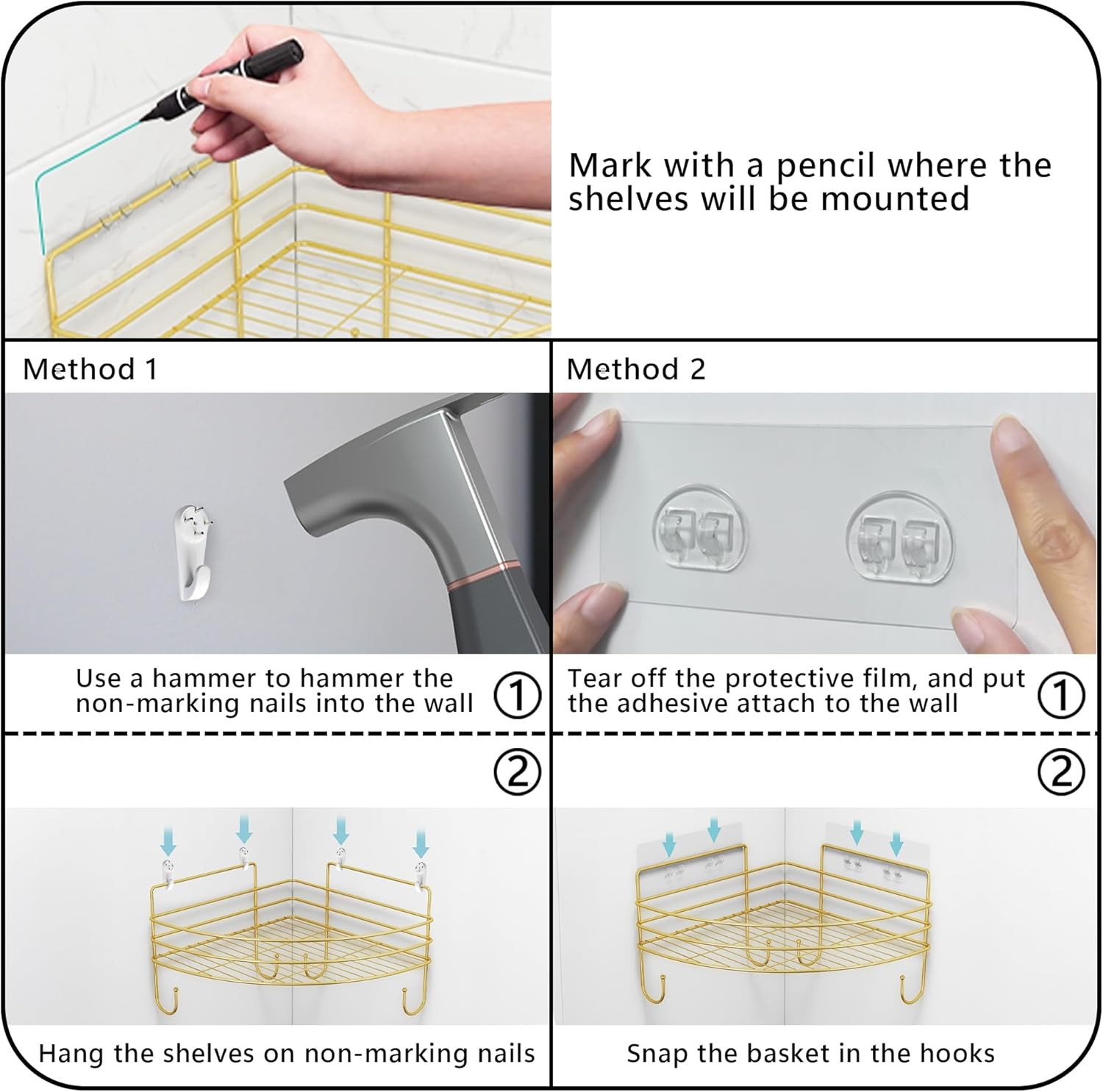 Mark with a pencil where the shelves will be mounted

Method 1

Use a hammer to hammer the non-marking nails into the wall ①

②

Hang the shelves on non-marking nails

Method 2

Tear off the protective film, and put the adhesive attach to the wall ①

②

Snap the basket in the hooks