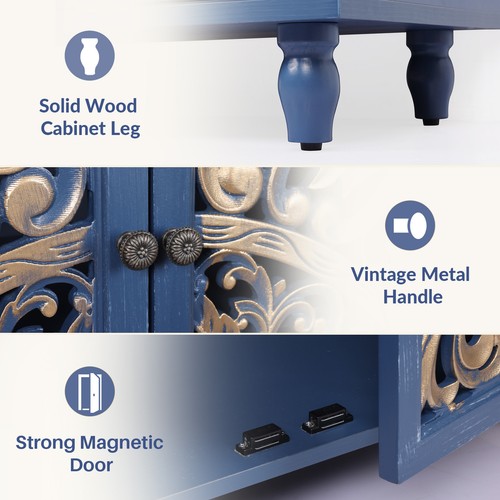 Solid Wood Cabinet Leg

Vintage Metal Handle

Strong Magnetic Door