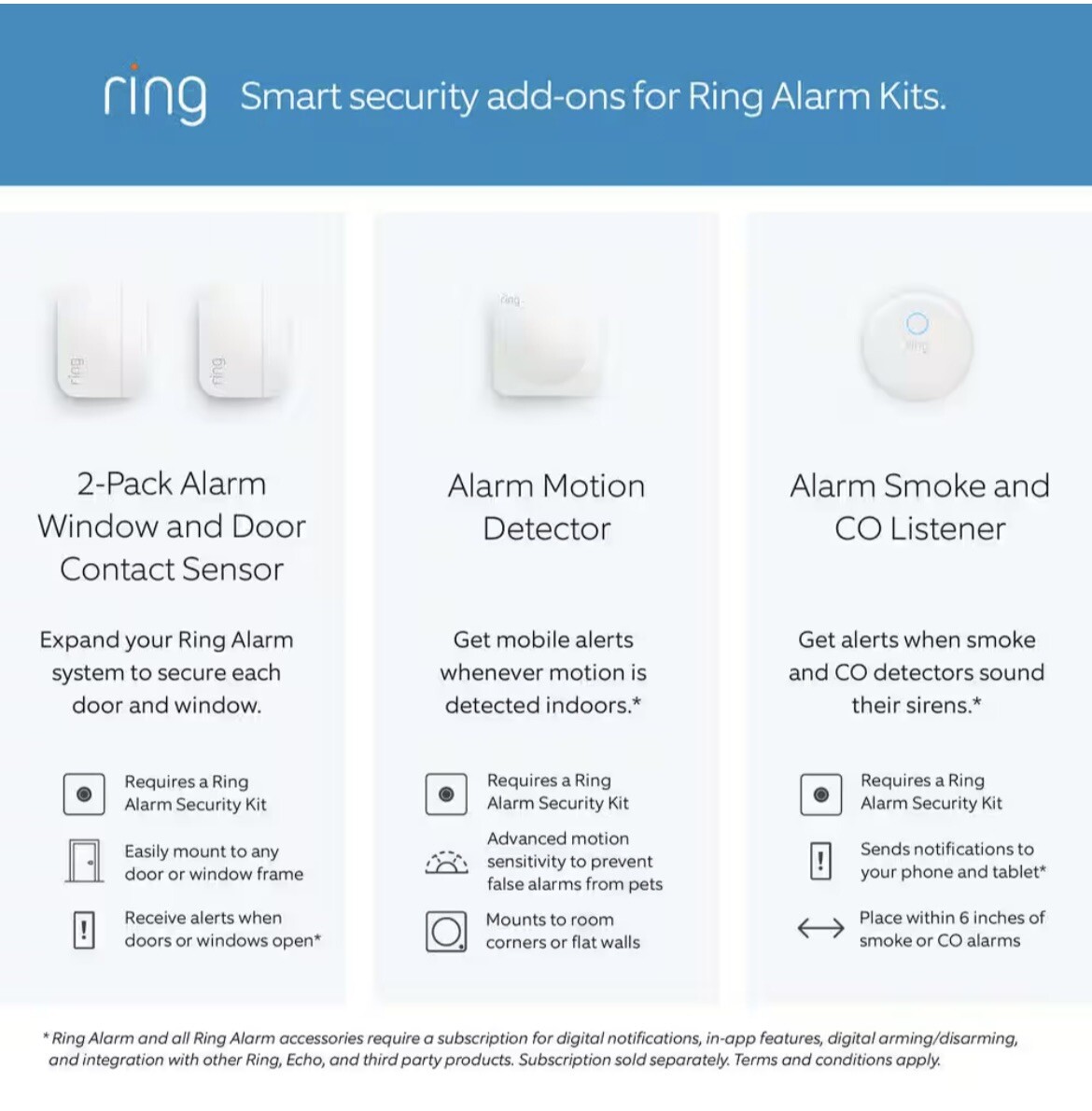 ring Smart security add-ons for Ring Alarm Kits.

ring ring

2-Pack Alarm Window and Door Contact Sensor

Expand your Ring Alarm system to secure each door and window.

Requires a Ring Alarm Security Kit

Easily mount to any door or window frame

Receive alerts when doors or windows open*

ring

Alarm Motion Detector

Get mobile alerts whenever motion is detected indoors.*

Requires a Ring Alarm Security Kit

Advanced motion sensitivity to prevent false alarms from pets

Mounts to room corners or flat walls

ring

Alarm Smoke and CO Listener

Get alerts when smoke and CO detectors sound their sirens.*

Requires a Ring Alarm Security Kit

Sends notifications to your phone and tablet*

Place within 6 inches of smoke or CO alarms

* Ring Alarm and all Ring Alarm accessories require a subscription for digital notifications, in-app features, digital arming/disarming, and integration with other Ring, Echo, and third party products. Subscription sold separately. Terms and conditions apply.