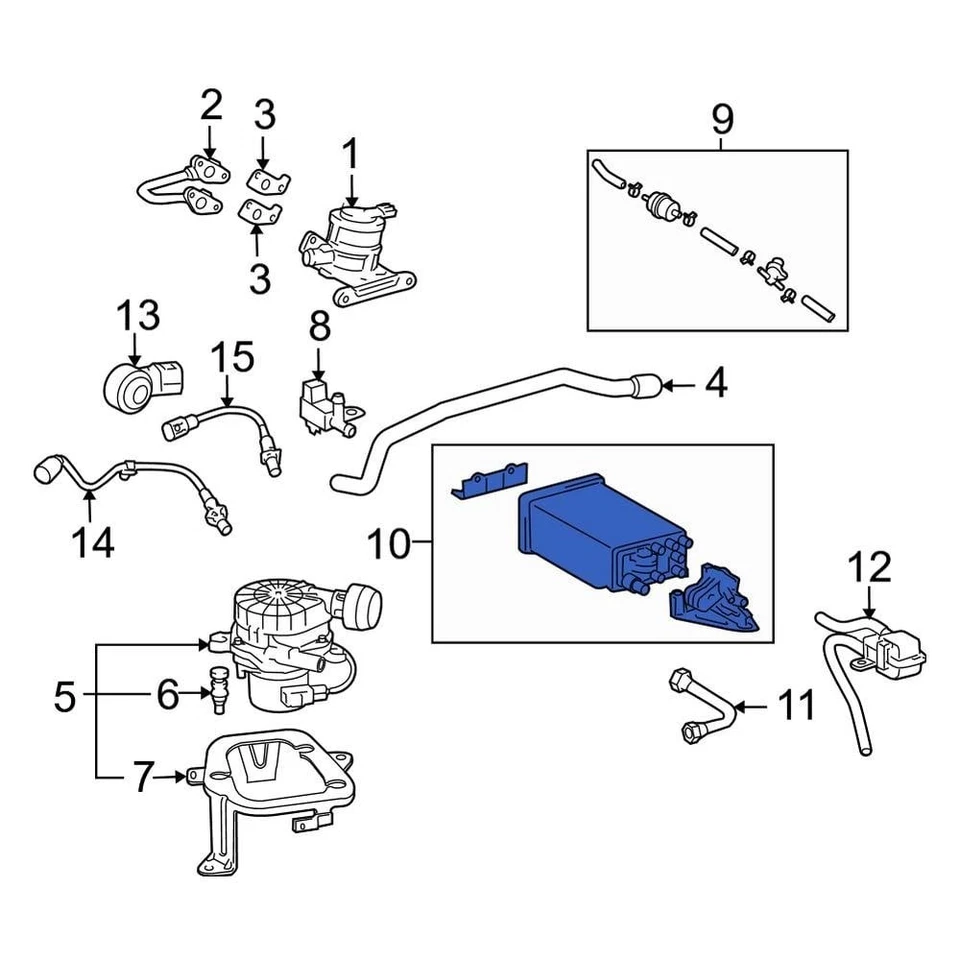 2
3
1
3
9
13
8
15
4
14
10
12
5
6
11
7