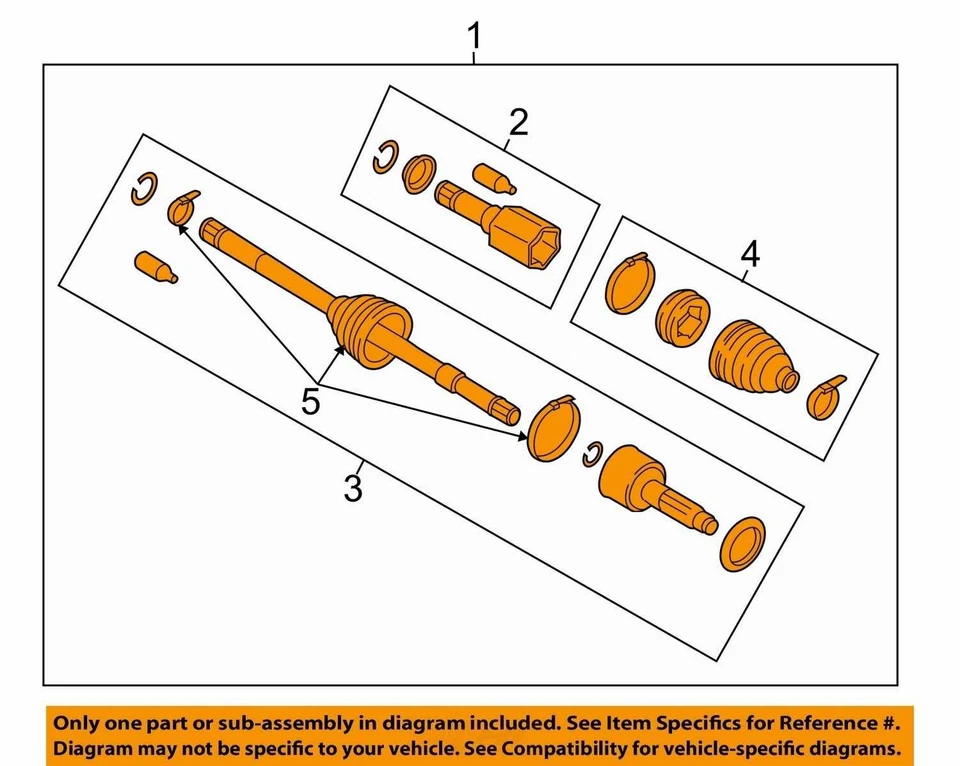 1

2

4

5

3

Only one part or sub-assembly in diagram included. See Item Specifics for Reference #. Diagram may not be specific to your vehicle. See Compatibility for vehicle-specific diagrams.