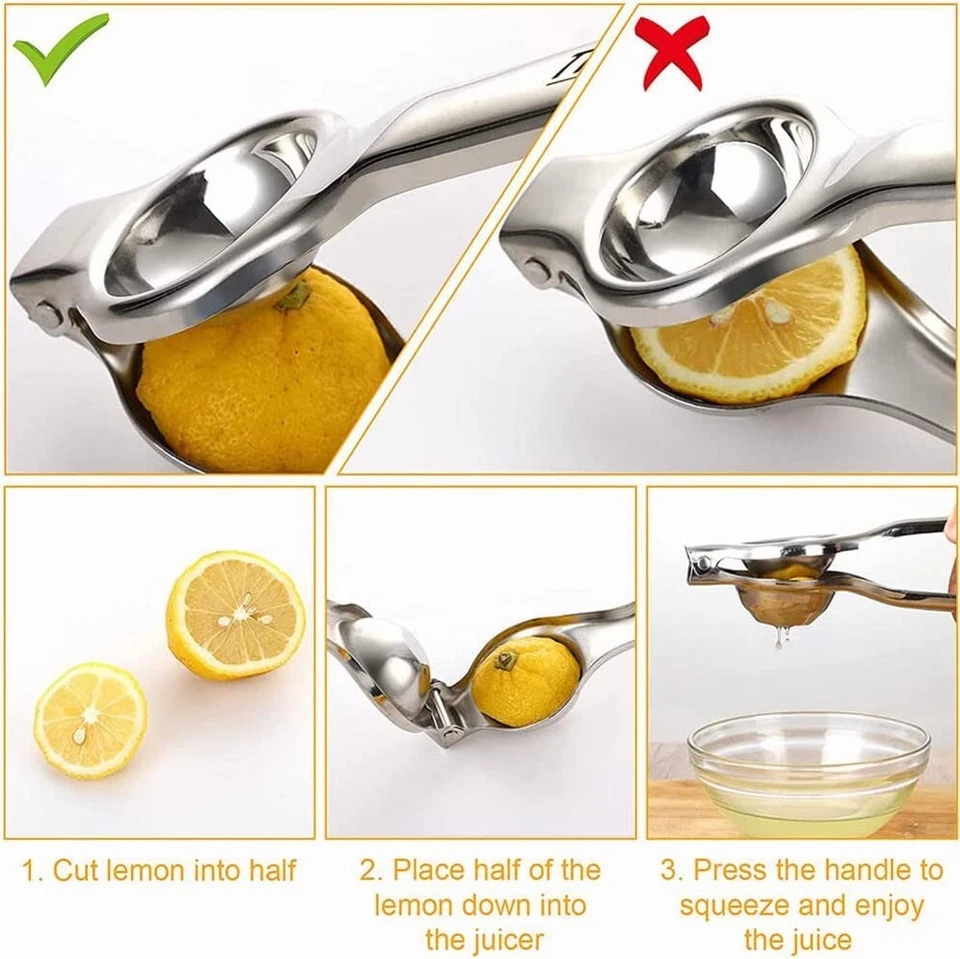 1. Cut lemon into half

2. Place half of the lemon down into the juicer

3. Press the handle to squeeze and enjoy the juice