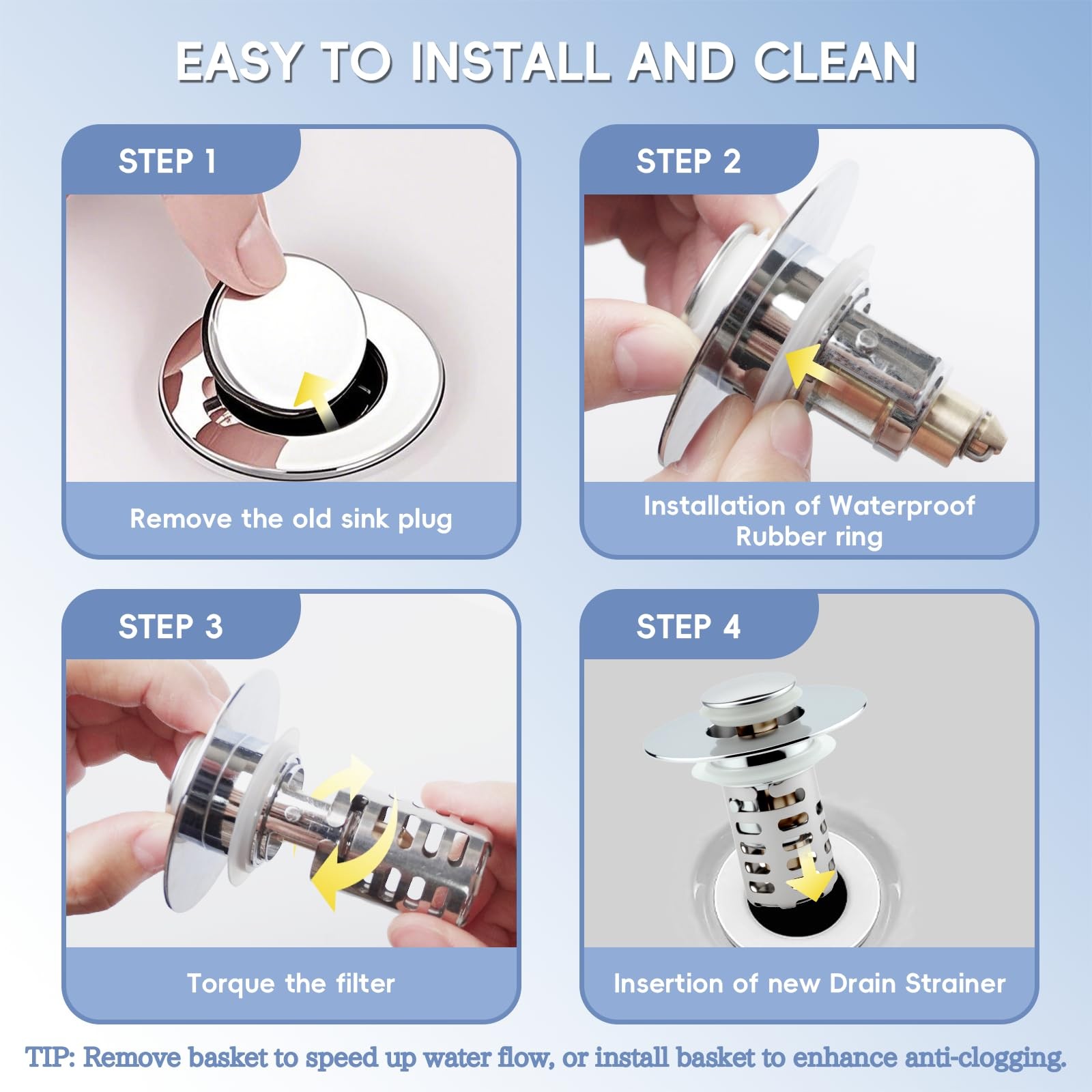 EASY TO INSTALL AND CLEAN

STEP 1

Remove the old sink plug

STEP 2

Installation of Waterproof Rubber ring

STEP 3

Torque the filter

STEP 4

Insertion of new Drain Strainer

TIP: Remove basket to speed up water flow, or install basket to enhance anti-clogging.