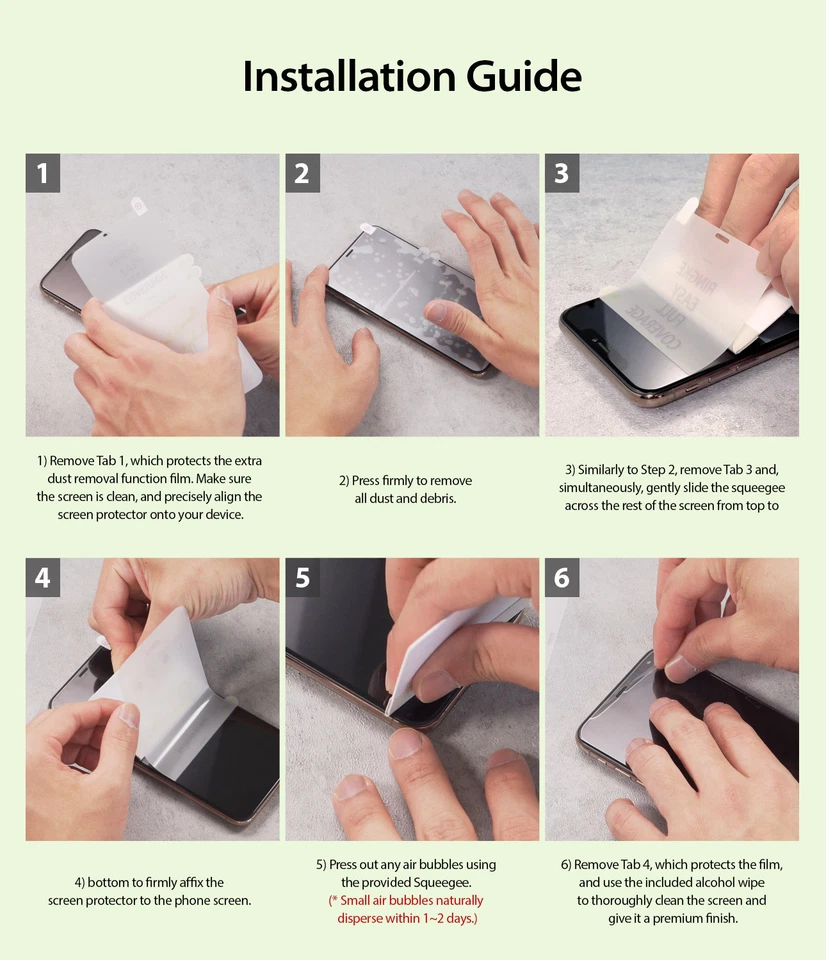 Installation Guide

1

2

3

RINGKE EASY FULL COVERAGE

1) Remove Tab 1, which protects the extra dust removal function film. Make sure the screen is clean, and precisely align the screen protector onto your device.

2) Press firmly to remove all dust and debris.

3) Similarly to Step 2, remove Tab 3 and, simultaneously, gently slide the squeegee across the rest of the screen from top to

4

5

6

4) bottom to firmly affix the screen protector to the phone screen.

5) Press out any air bubbles using the provided Squeegee.
(* Small air bubbles naturally disperse within 1~2 days.)

6) Remove Tab 4, which protects the film, and use the included alcohol wipe to thoroughly clean the screen and give it a premium finish.