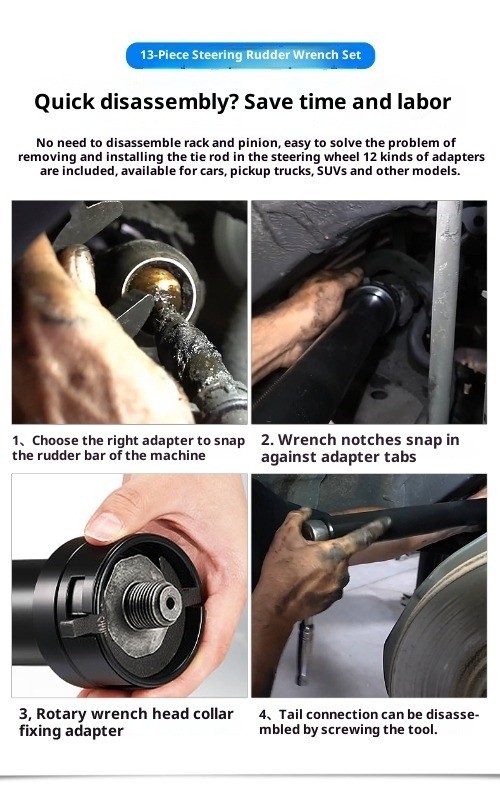 13-Piece Steering Rudder Wrench Set

Quick disassembly? Save time and labor

No need to disassemble rack and pinion, easy to solve the problem of removing and installing the tie rod in the steering wheel 12 kinds of adapters are included, available for cars, pickup trucks, SUVs and other models.

1、Choose the right adapter to snap the rudder bar of the machine

2. Wrench notches snap in against adapter tabs

3, Rotary wrench head collar fixing adapter

4、Tail connection can be disassembled by screwing the tool.