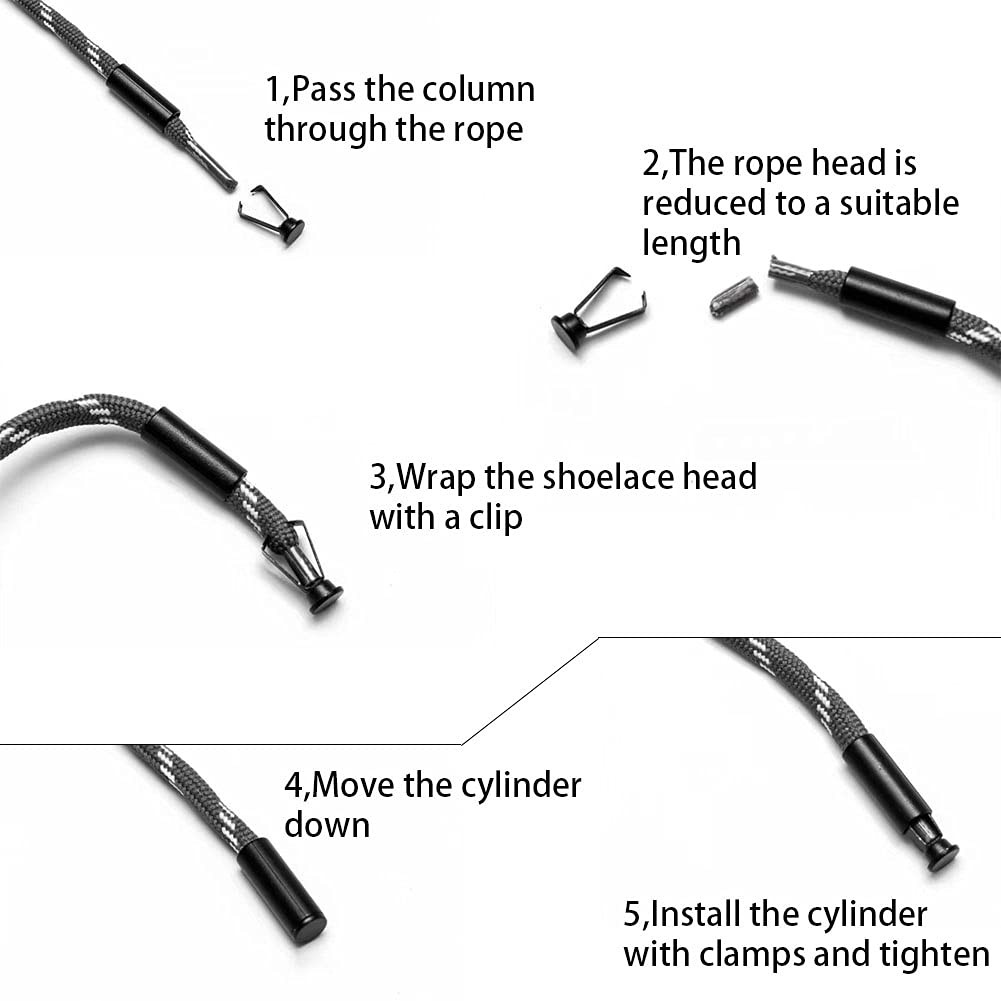 1,Pass the column through the rope

2,The rope head is reduced to a suitable length

3,Wrap the shoelace head with a clip

4,Move the cylinder down

5,Install the cylinder with clamps and tighten